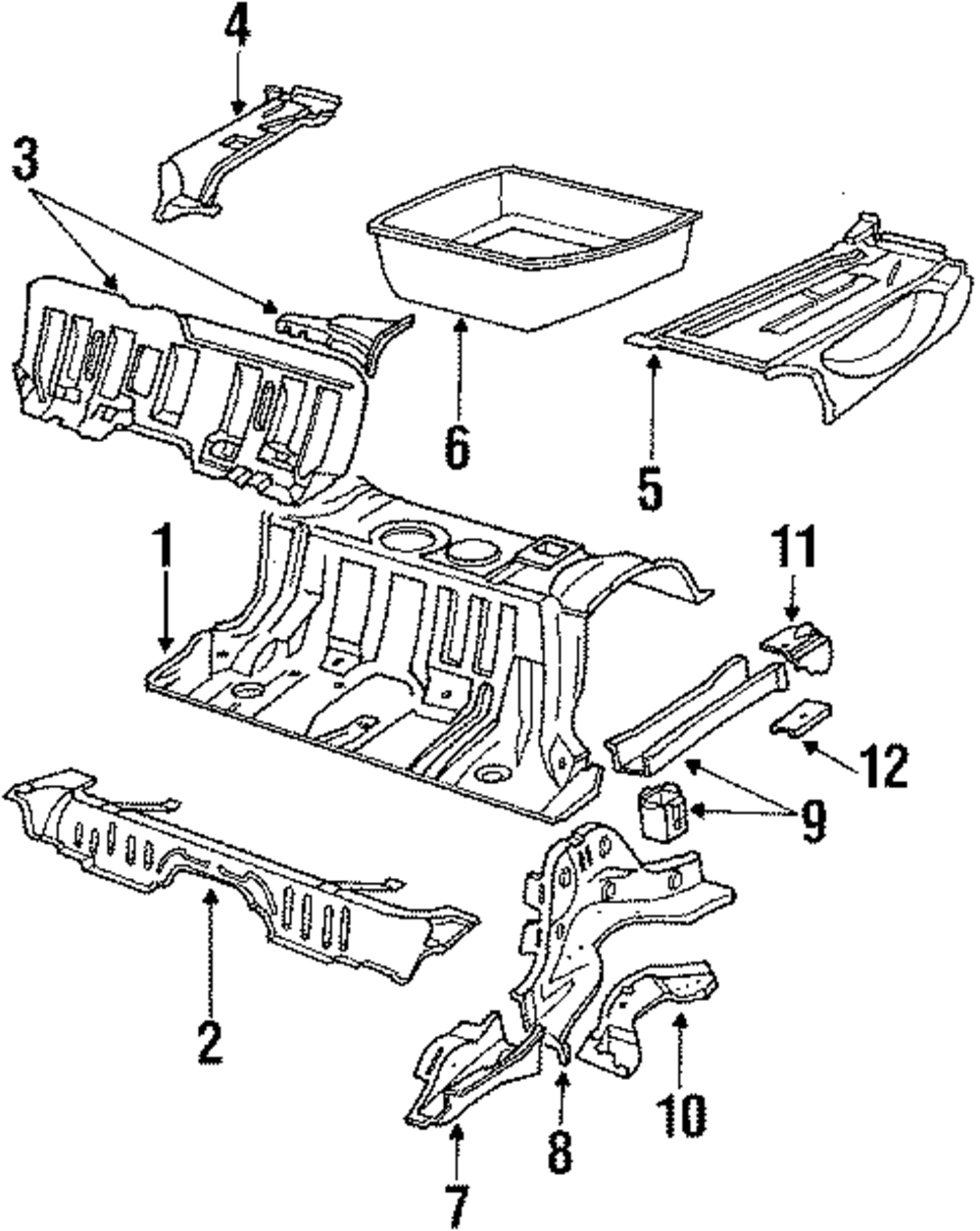 4
3
6
5
1
11
12
9
2
10
8
7