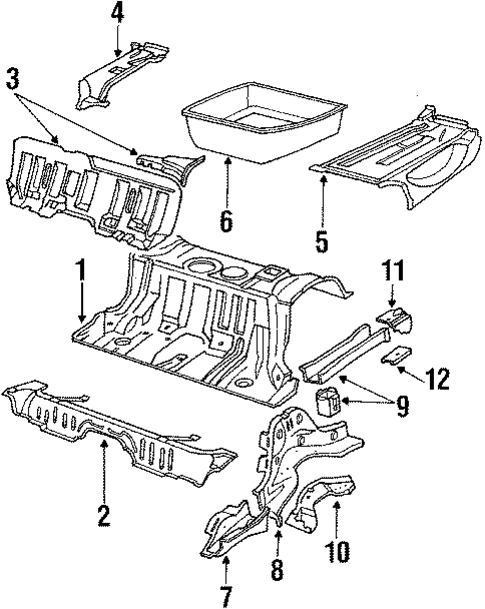 4
3
6
5
1
11
12
9
2
10
8
7