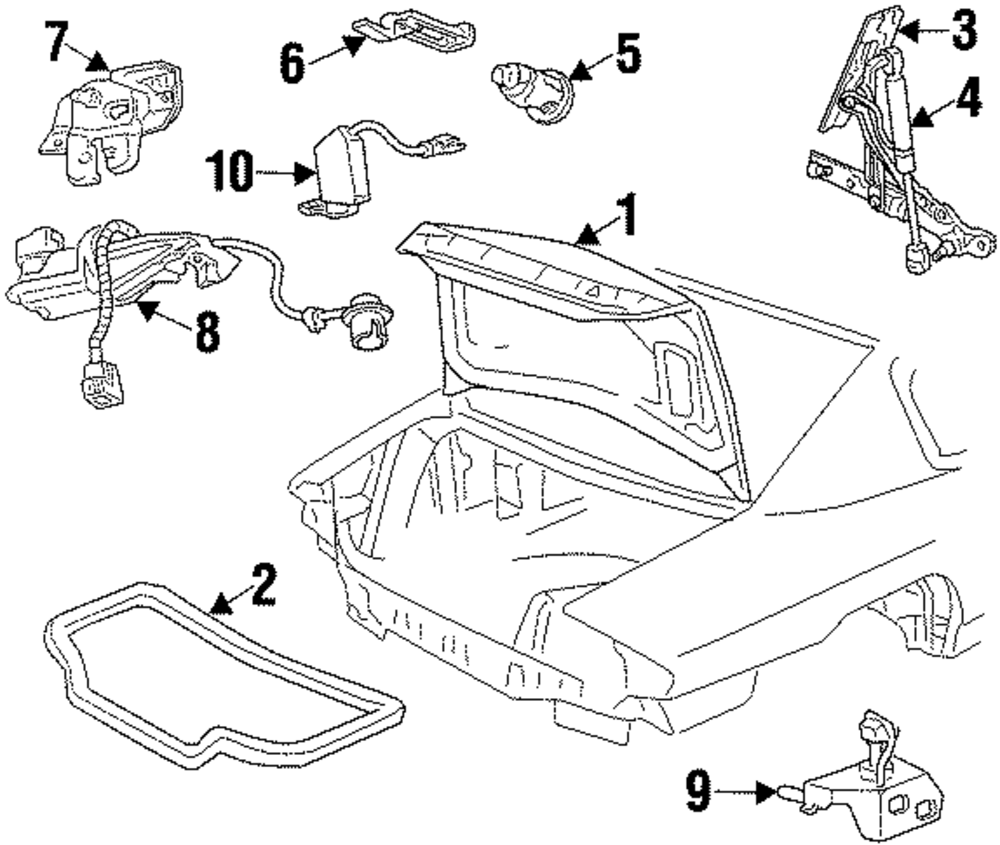 7
6
5
3
4
10
1
8
2
9