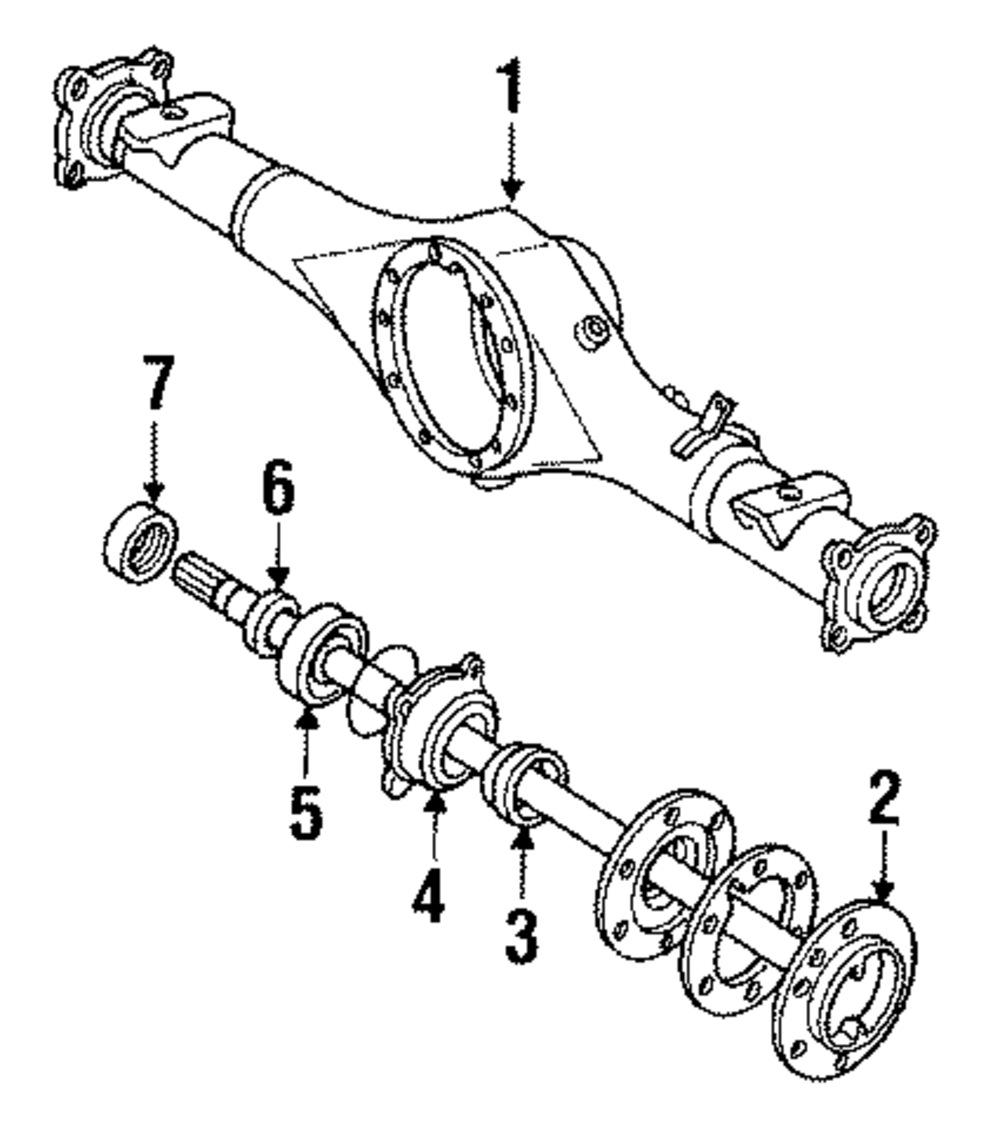 1
7
6
5
4
3
2