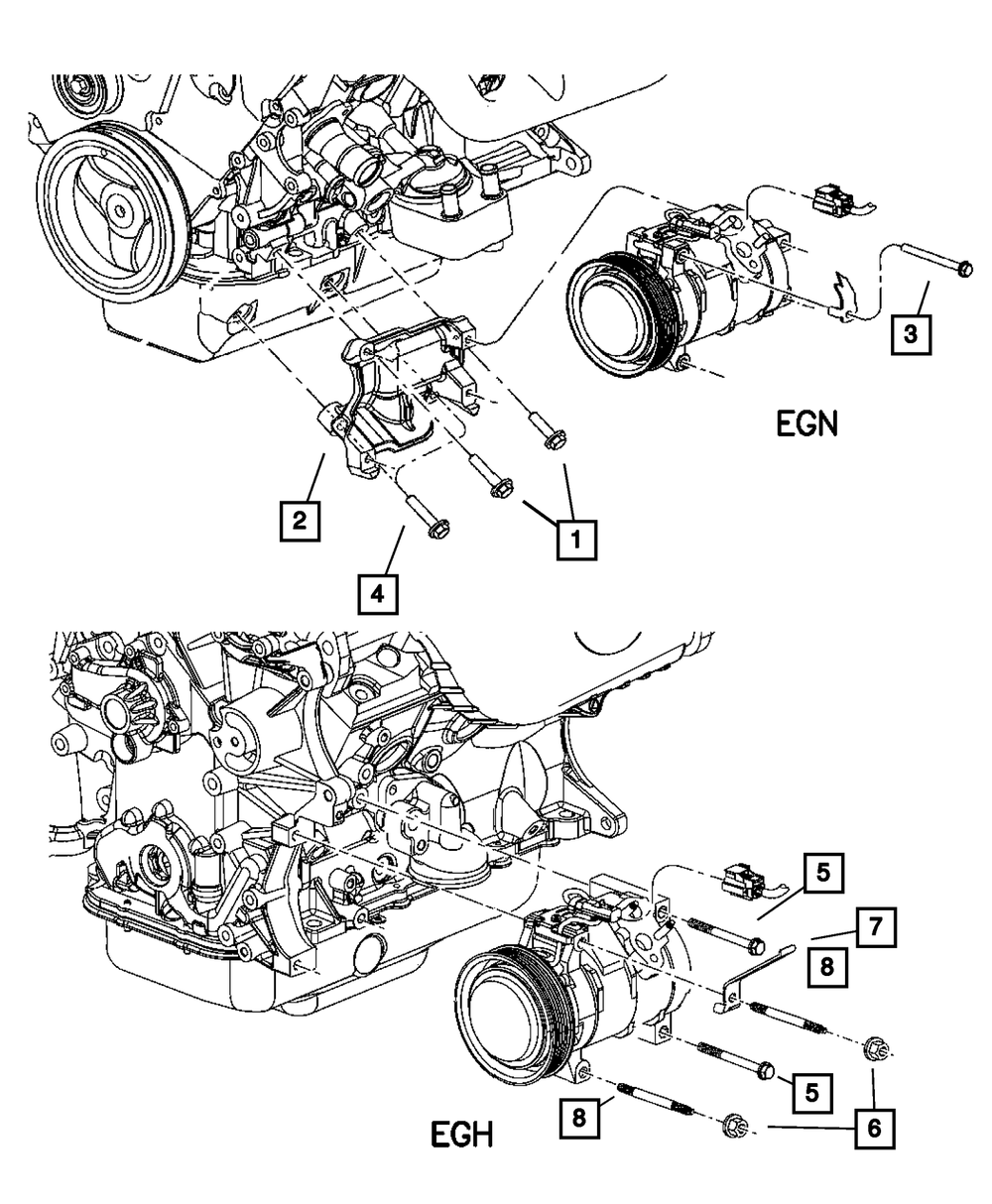 3

EGN

2

1

4

5

7

8

5

8

6

EGH