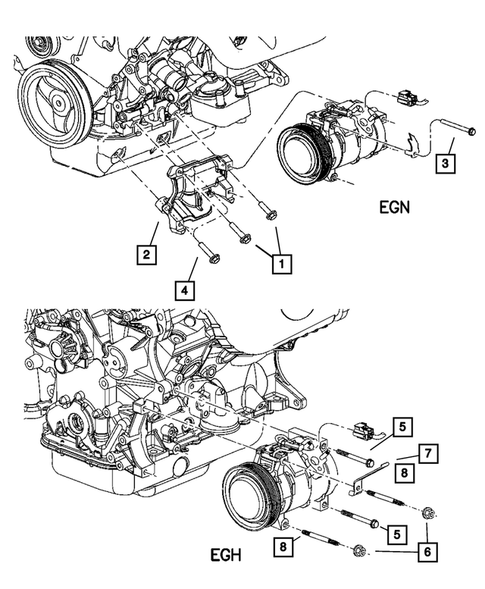 3

EGN

2

1

4

5

7

8

5

8

6

EGH