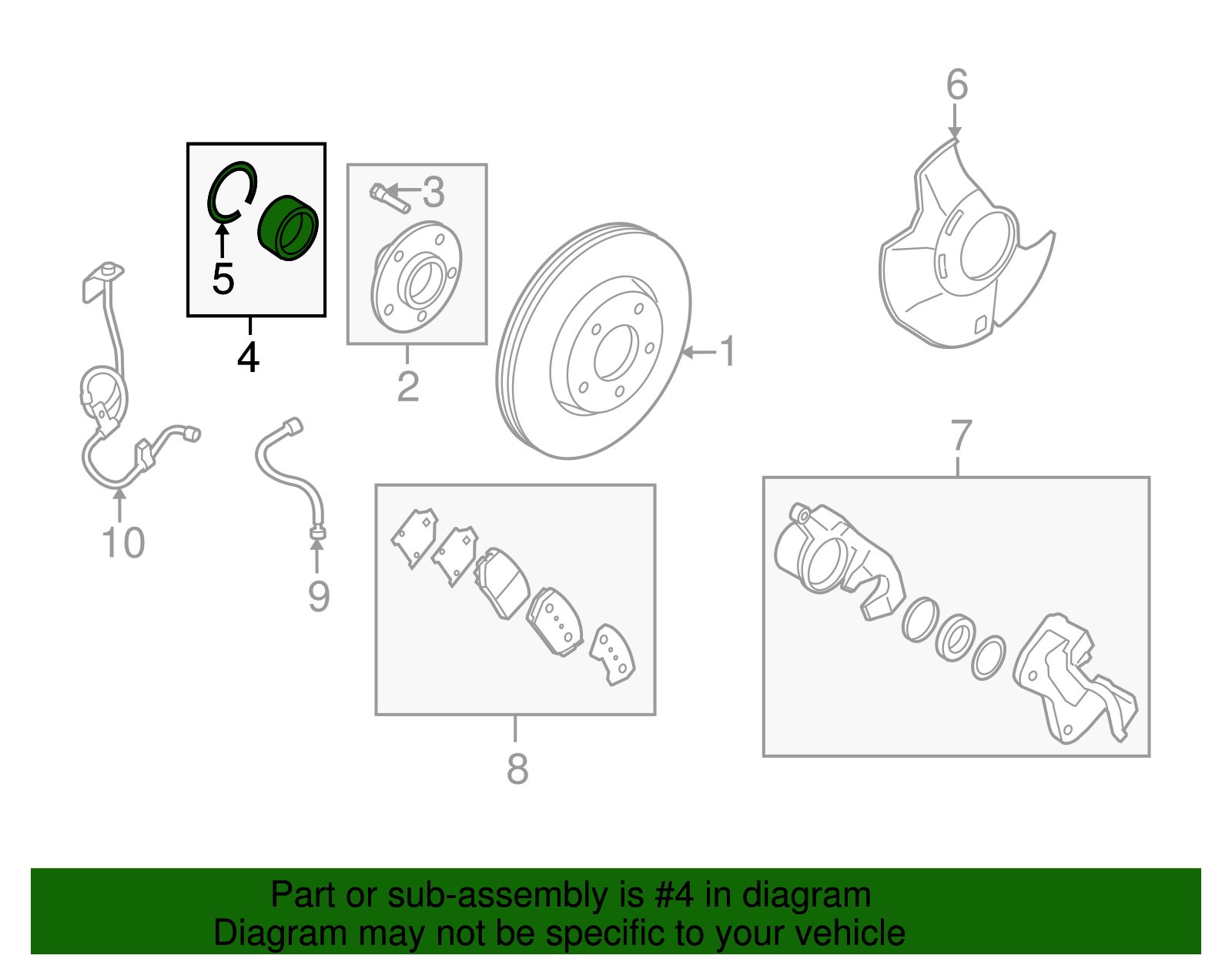 6
3
5
4
2
1
10
9
7
8
Part or sub-assembly is #4 in diagram
Diagram may not be specific to your vehicle