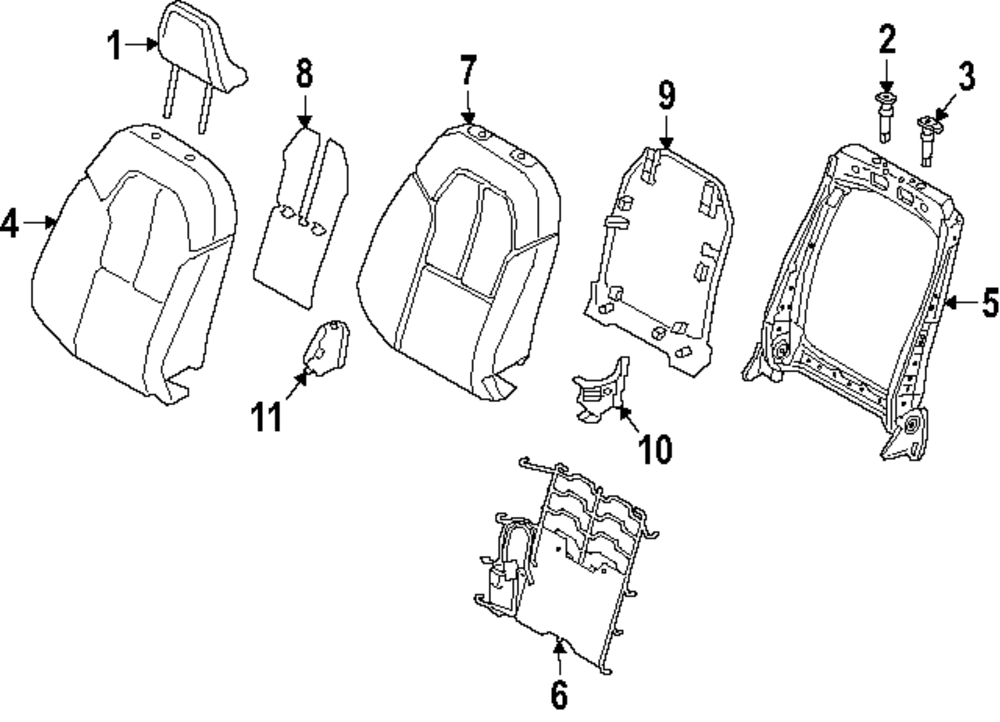 1
8
7
9
2
3
4
5
11
10
6