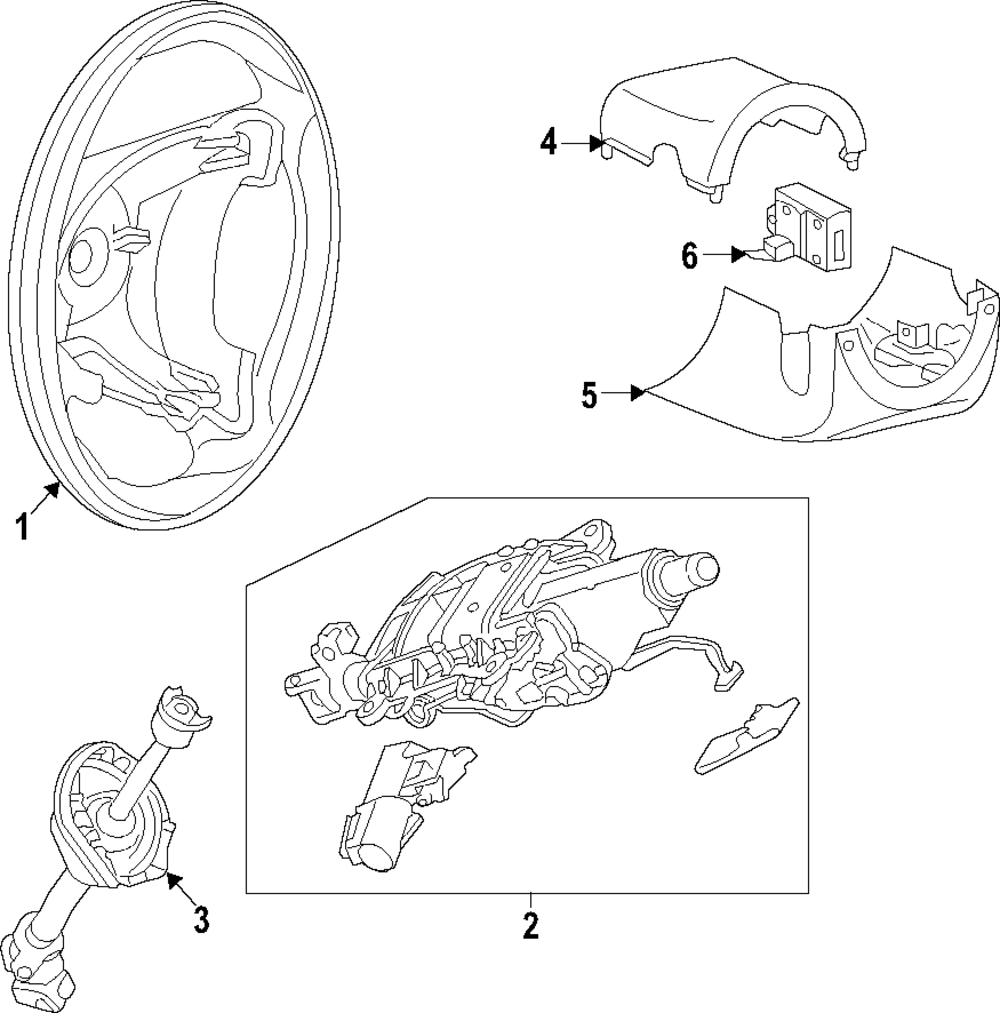 4
6
5
1
3
2