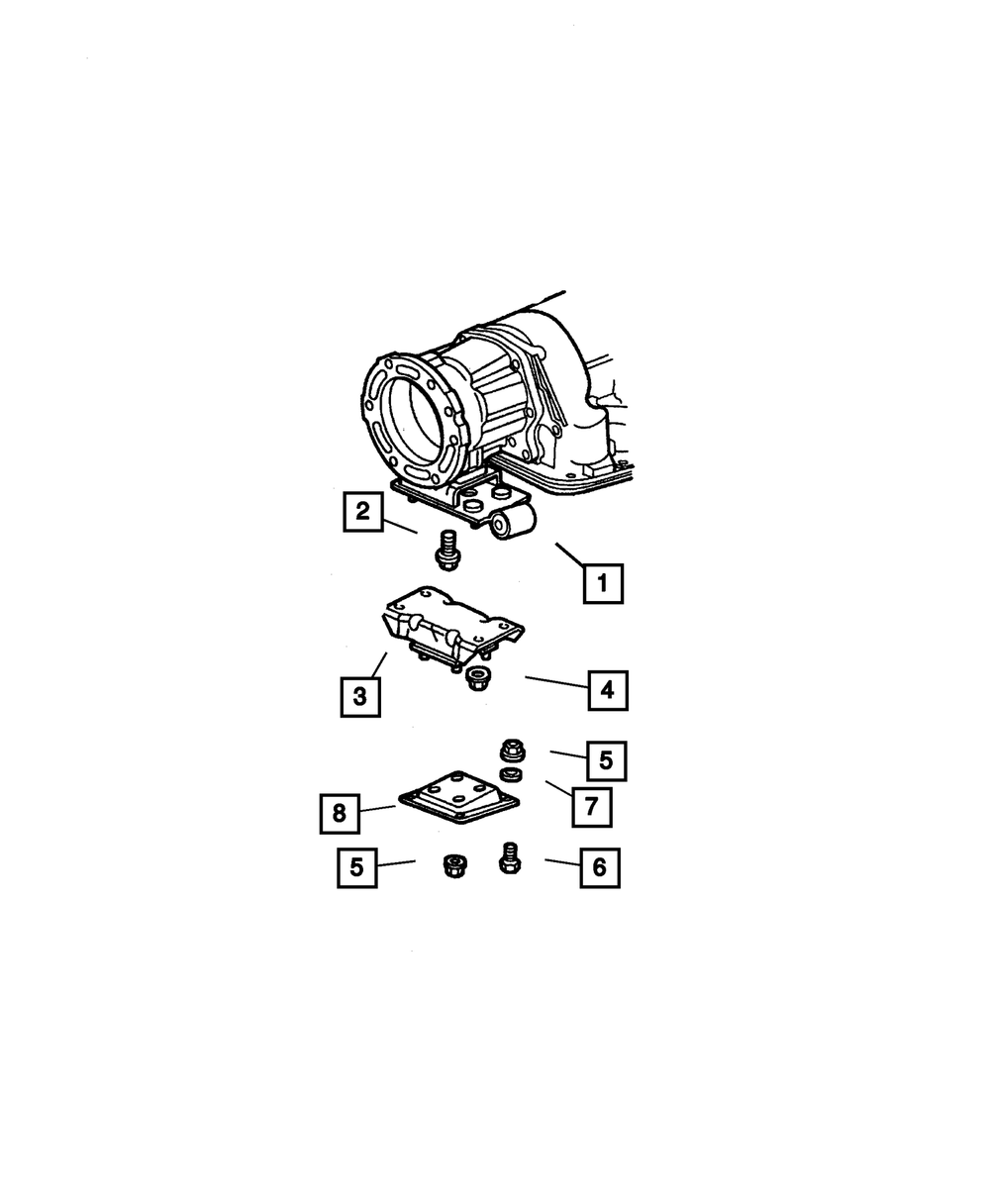 2
1
3
4
5
7
8
5
6