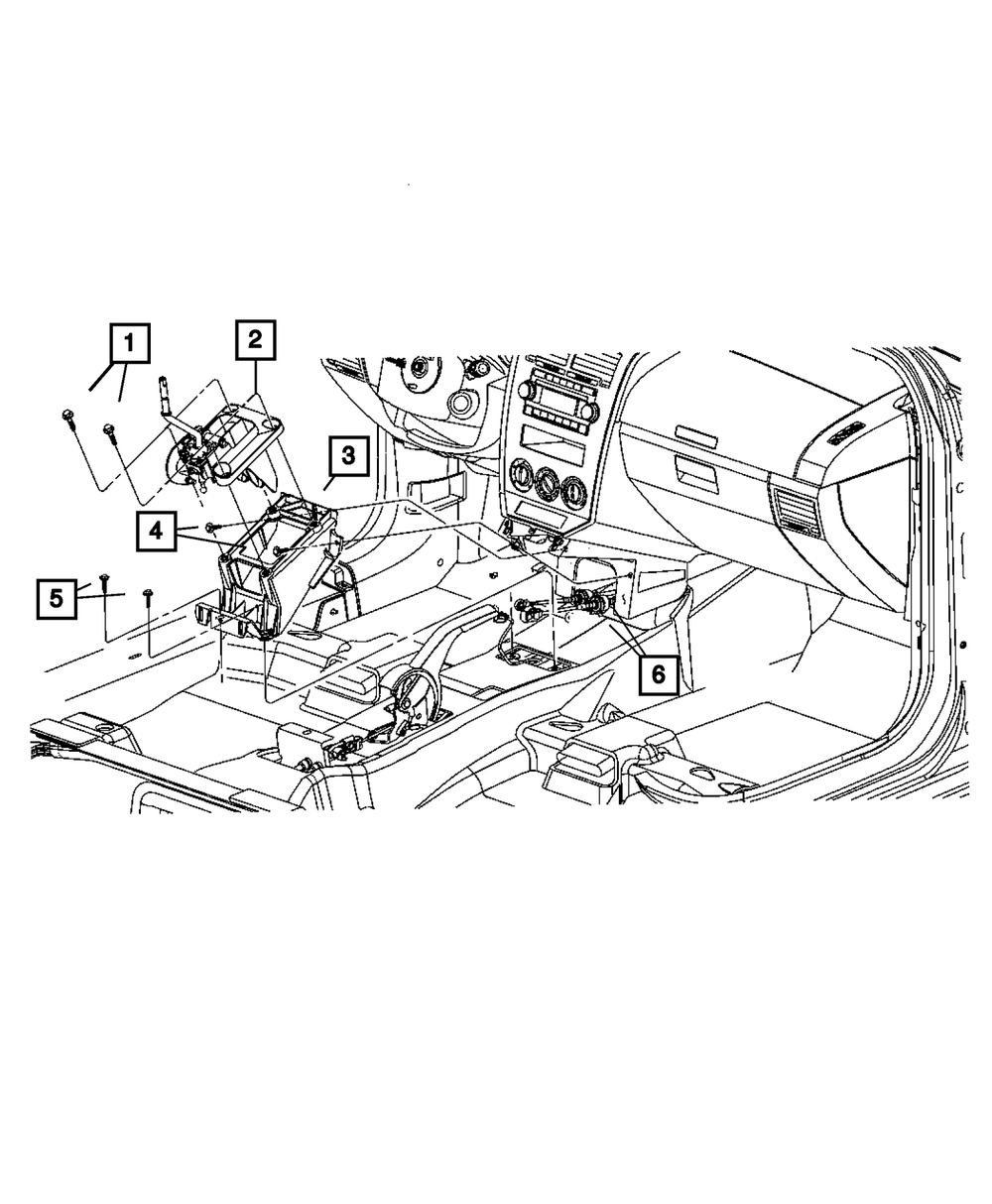 1
2
3
4
5
6