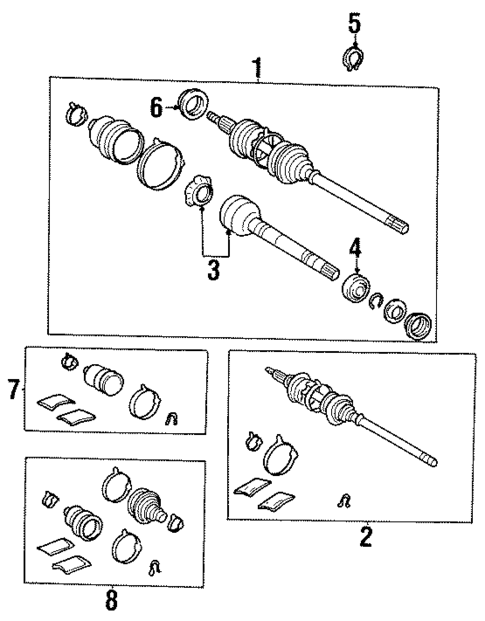 5
1
6
3
4
7
2
8