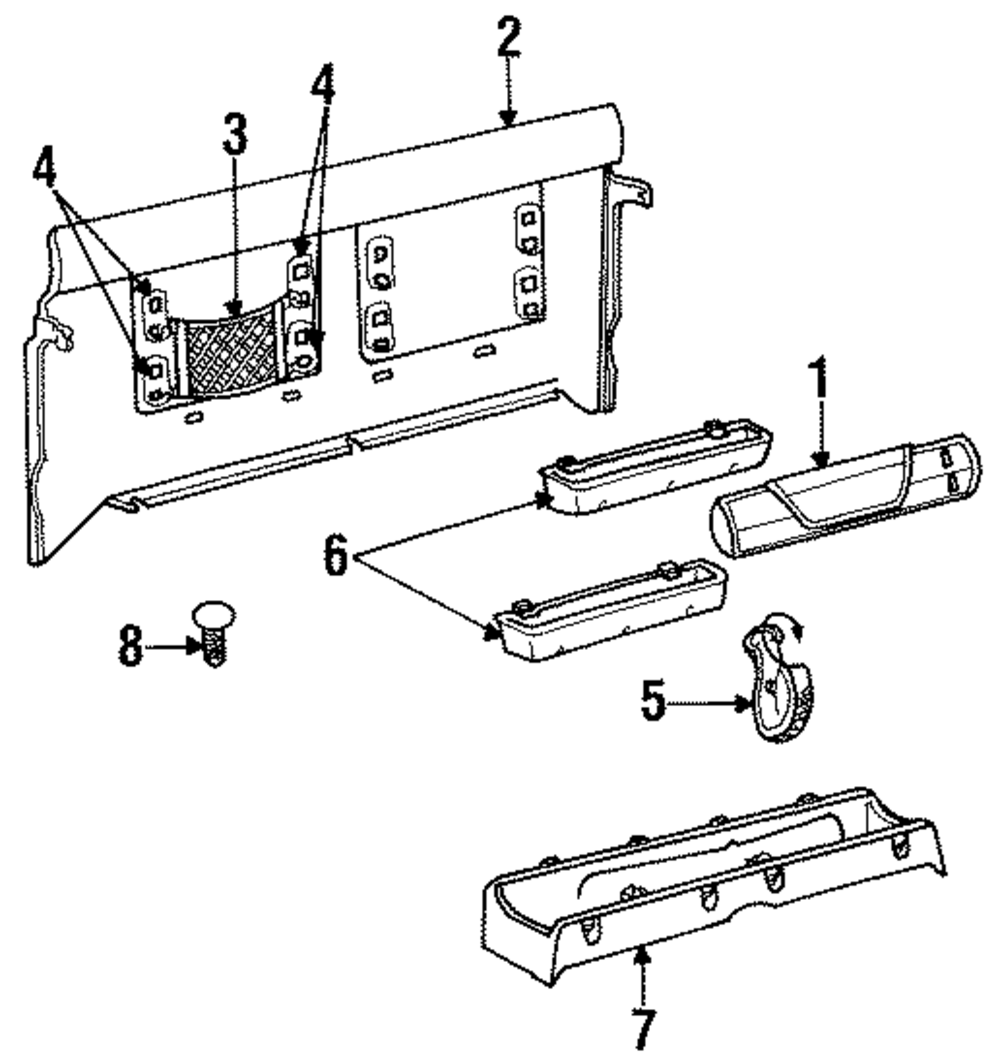 2
4
3
4
1
6
8
5
7