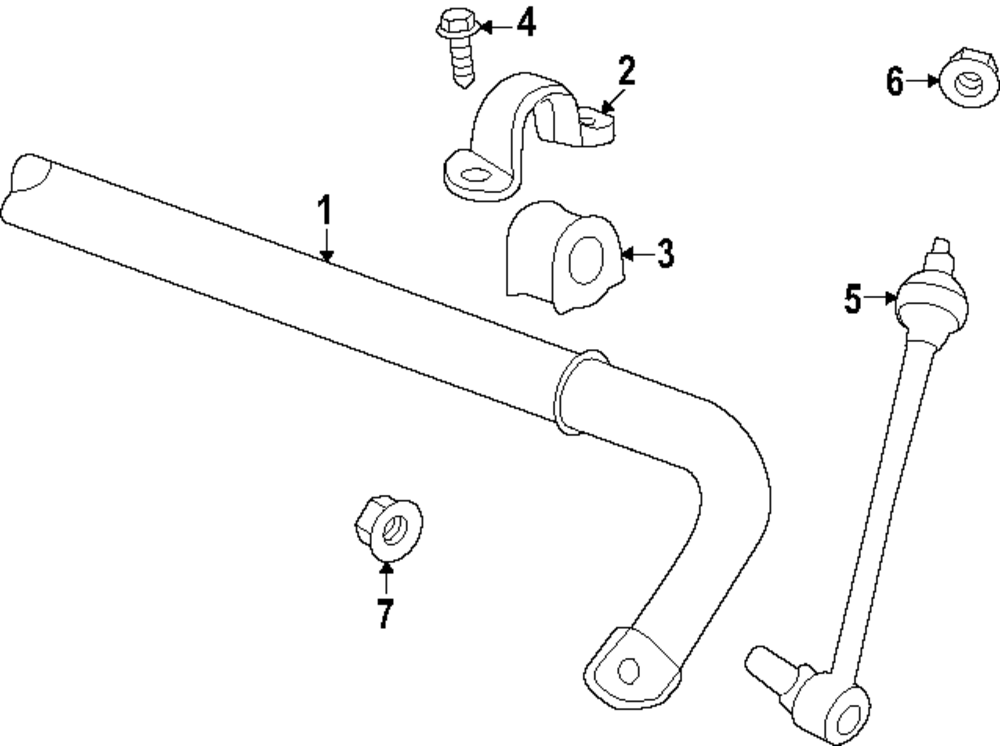 4
2
6
1
3
5
7