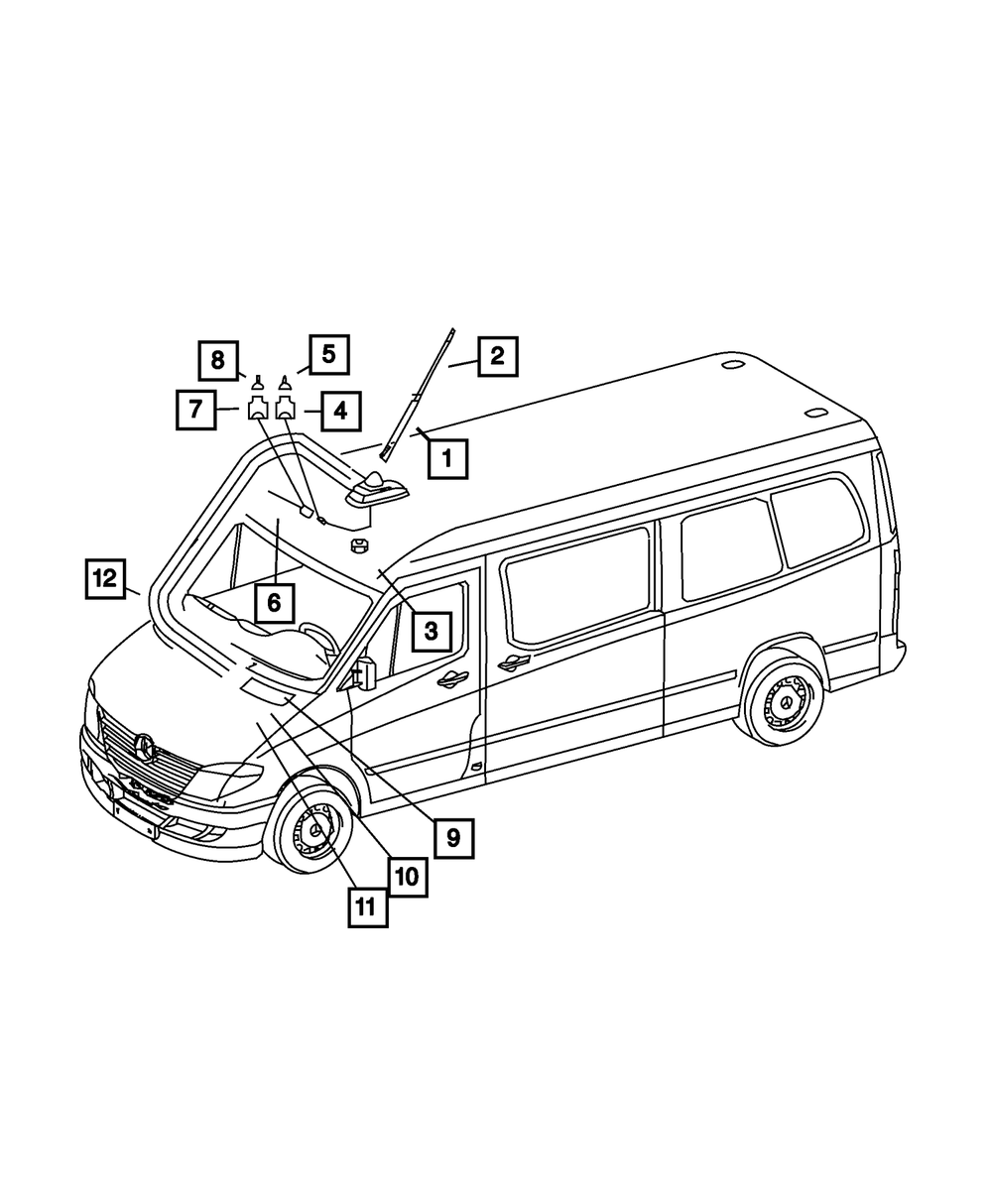 8
5
2
7
4
1
12
6
3
9
10
11