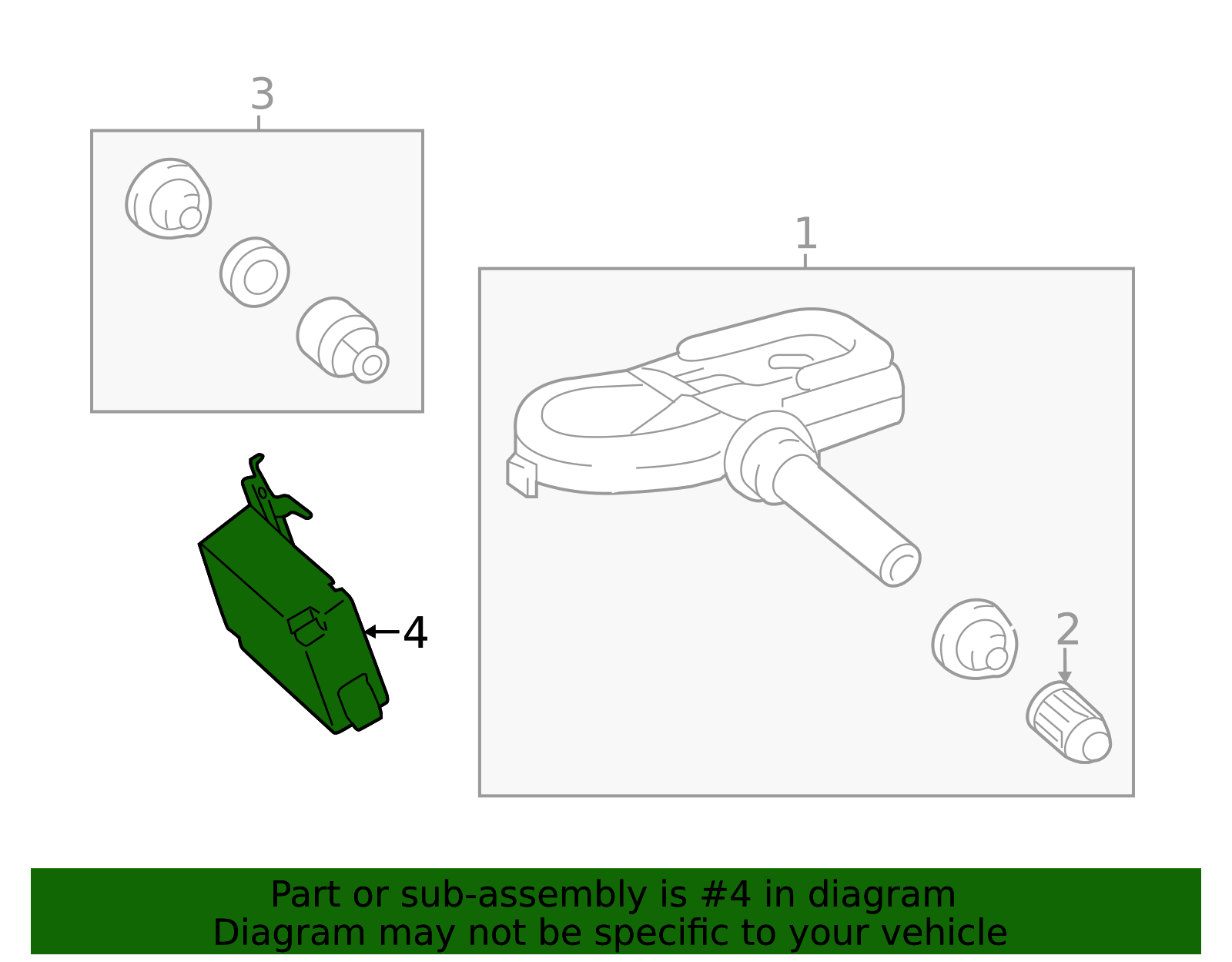 3

1

4

2

Part or sub-assembly is #4 in diagram
Diagram may not be specific to your vehicle