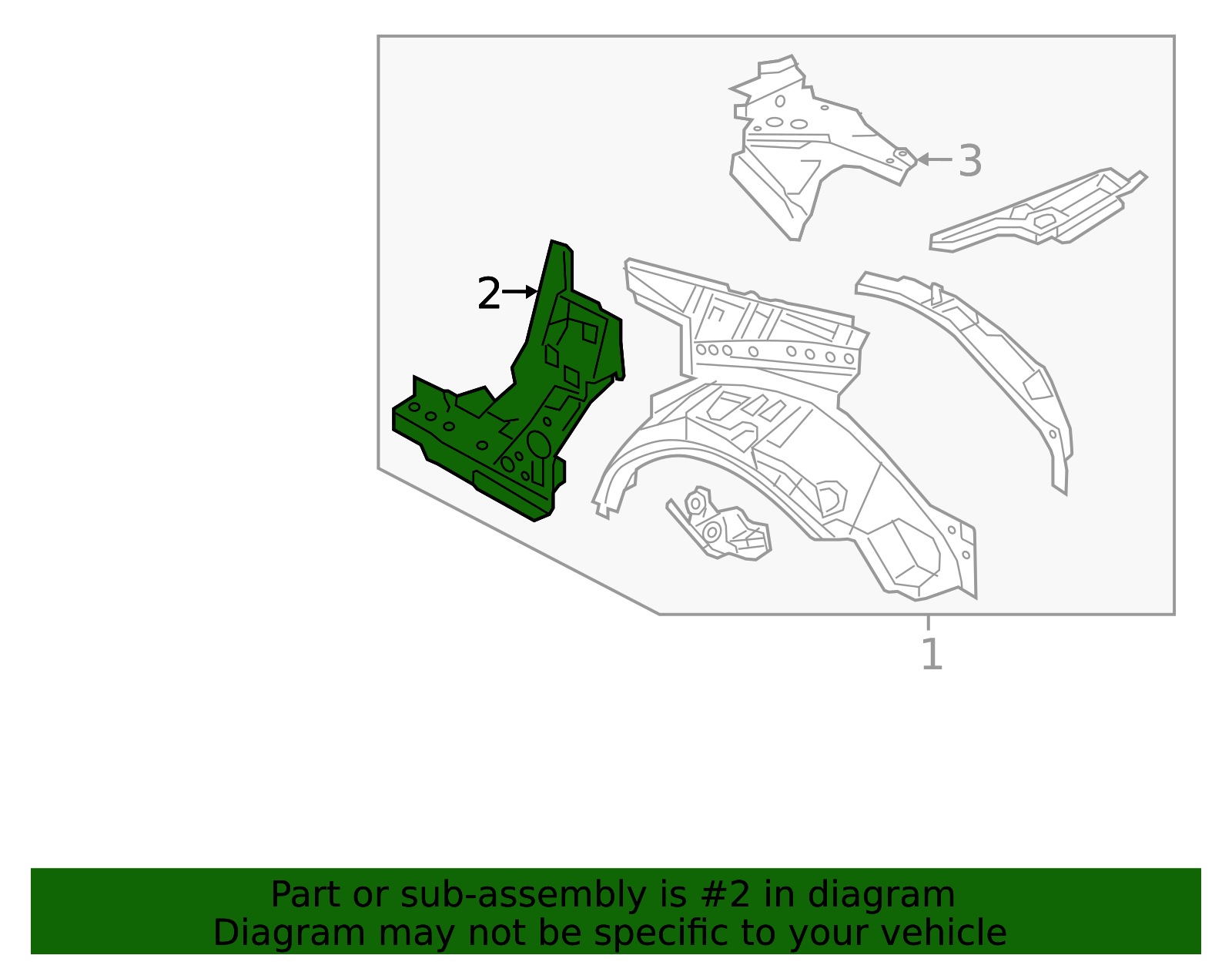 3
2
1
Part or sub-assembly is #2 in diagram
Diagram may not be specific to your vehicle