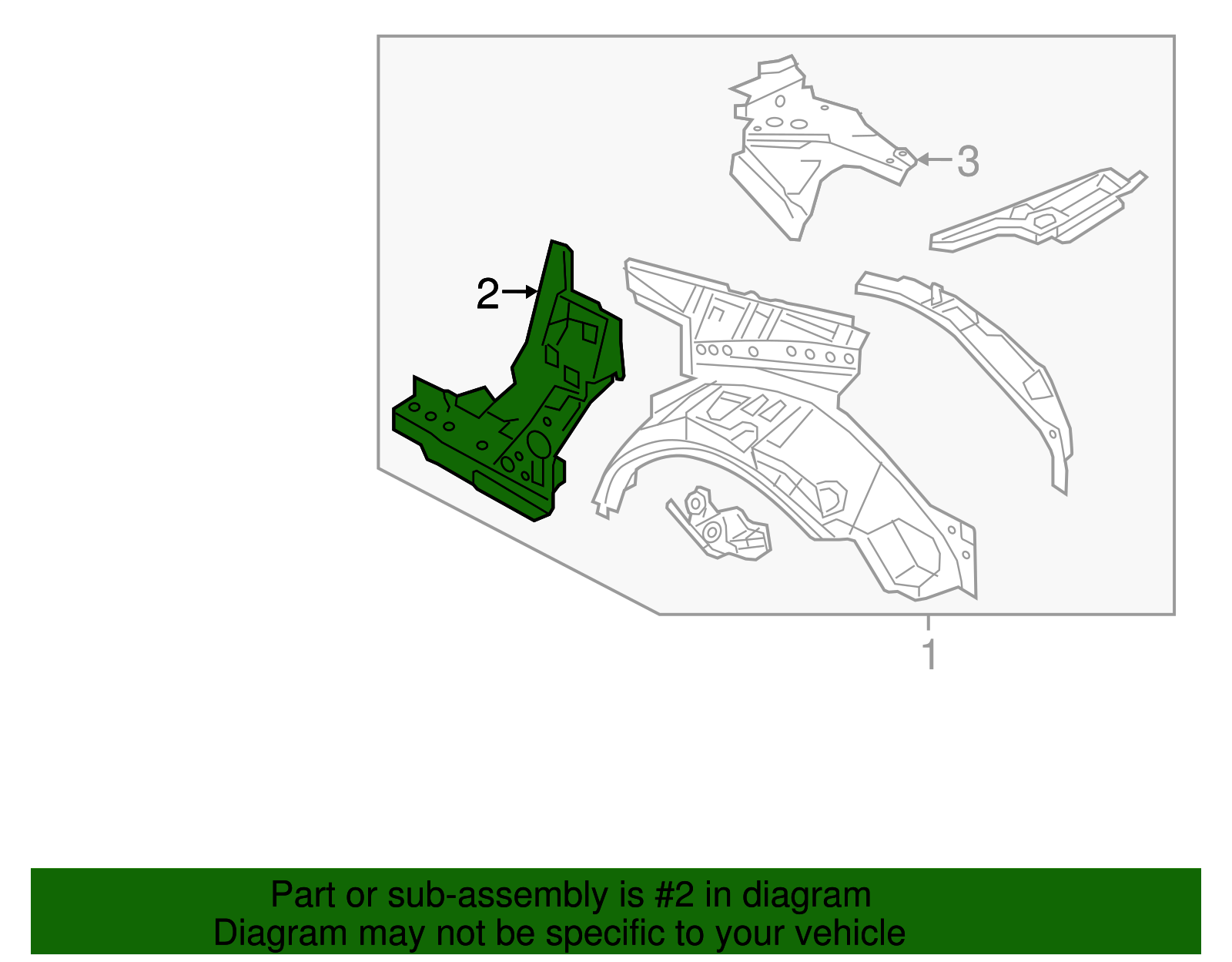 3
2
1
Part or sub-assembly is #2 in diagram
Diagram may not be specific to your vehicle