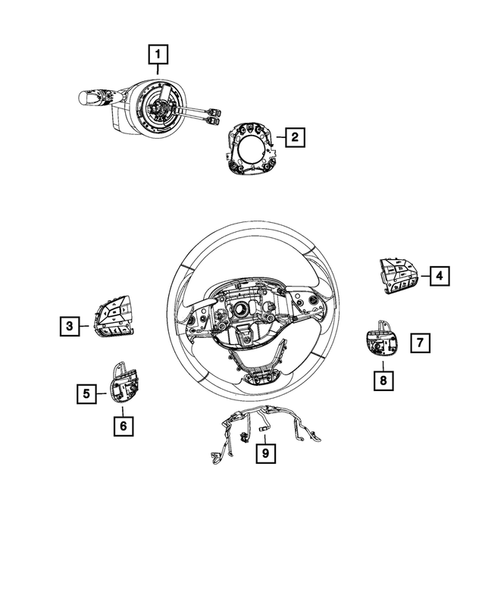 1
2
4
3
7
8
5
6
9