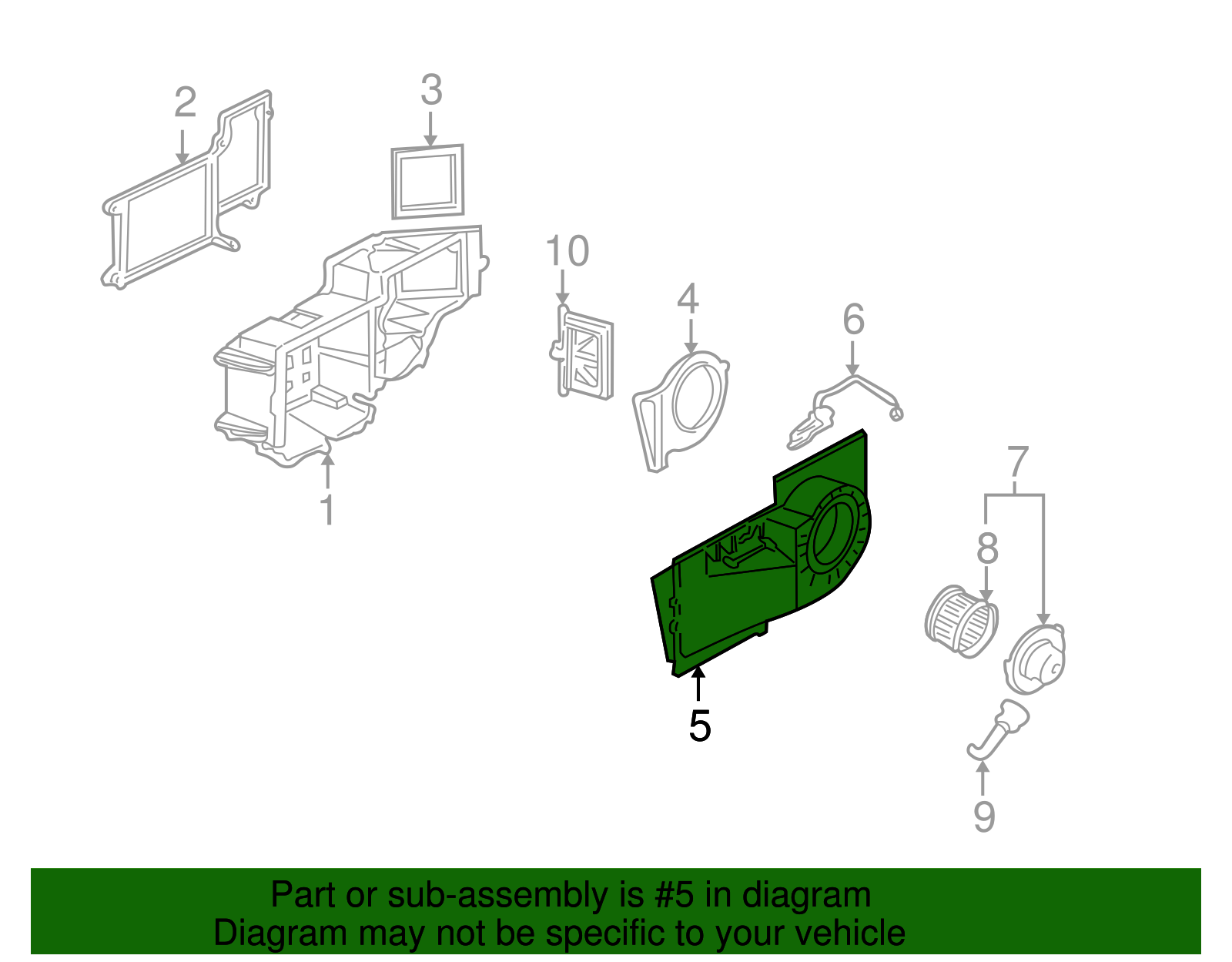 2
3
10
4
6
1
7
8
5
9

Part or sub-assembly is #5 in diagram
Diagram may not be specific to your vehicle