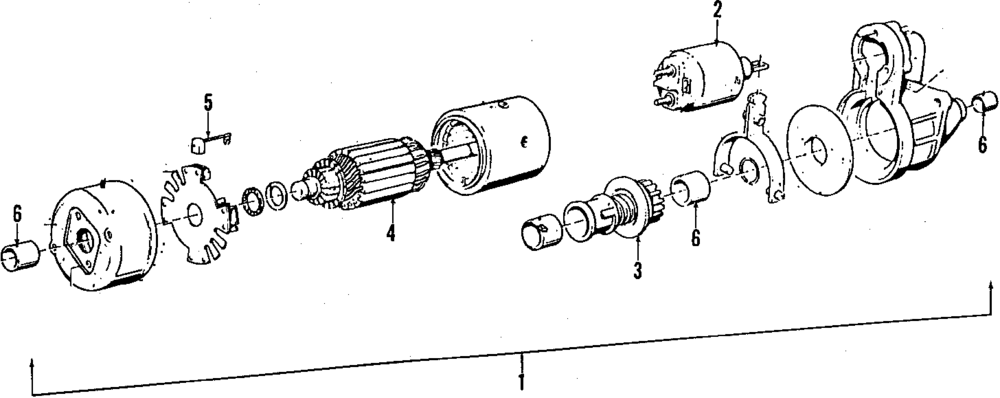 2
5
6
6
4
6
3
1