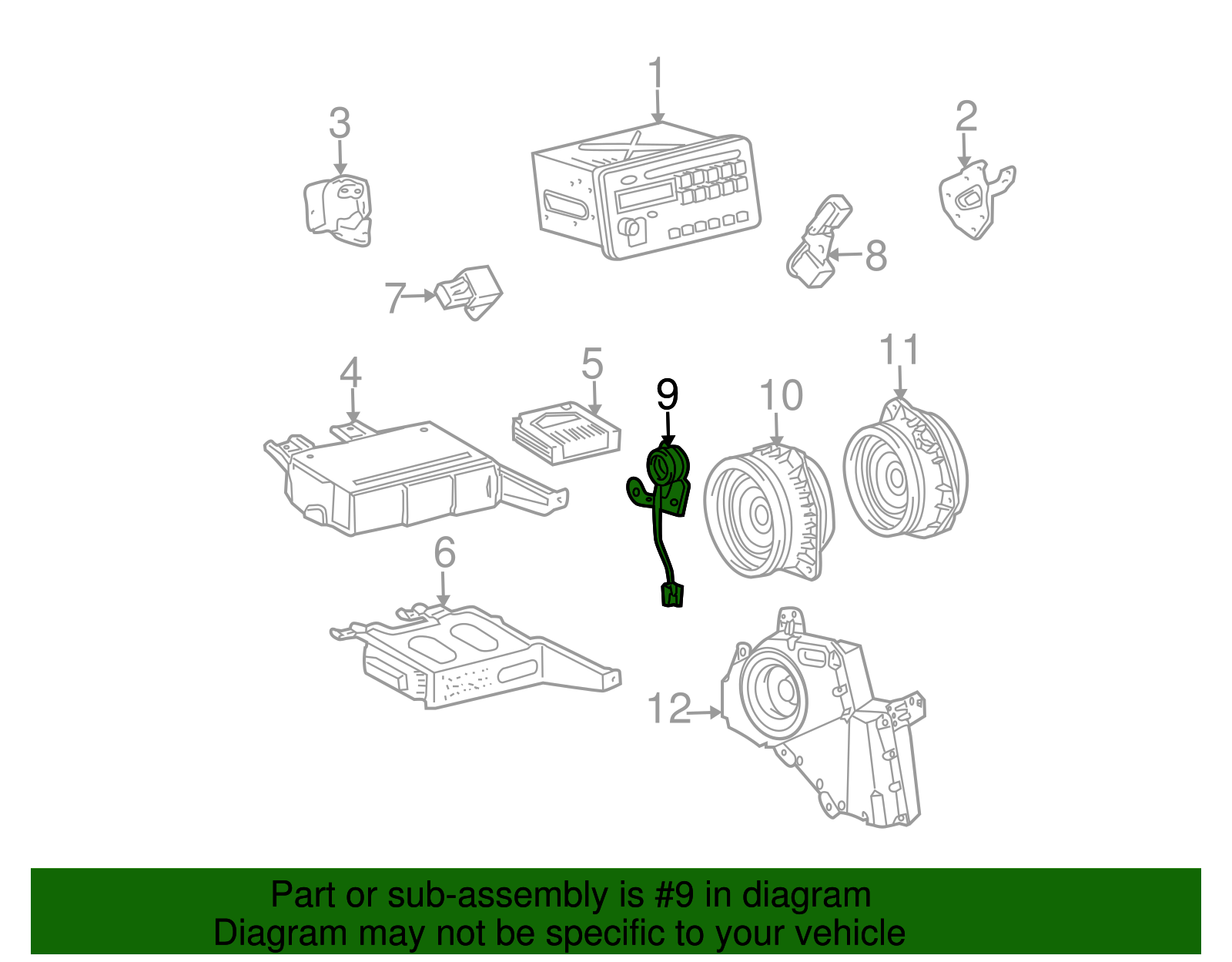 1
3
2
8
7
4
5
9
10
11
6
12

Part or sub-assembly is #9 in diagram
Diagram may not be specific to your vehicle