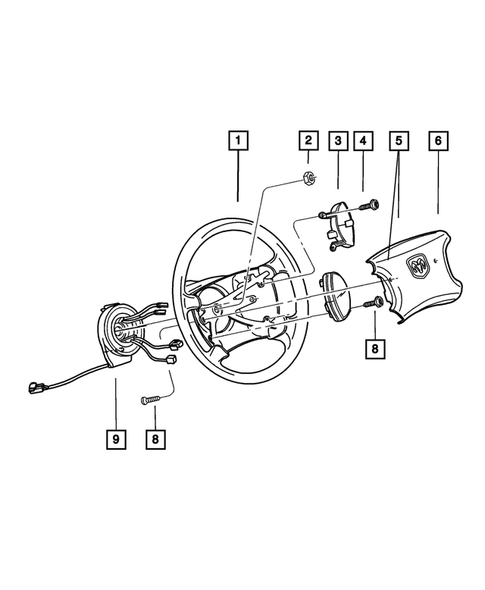 1
2
3
4
5
6
8
9
8