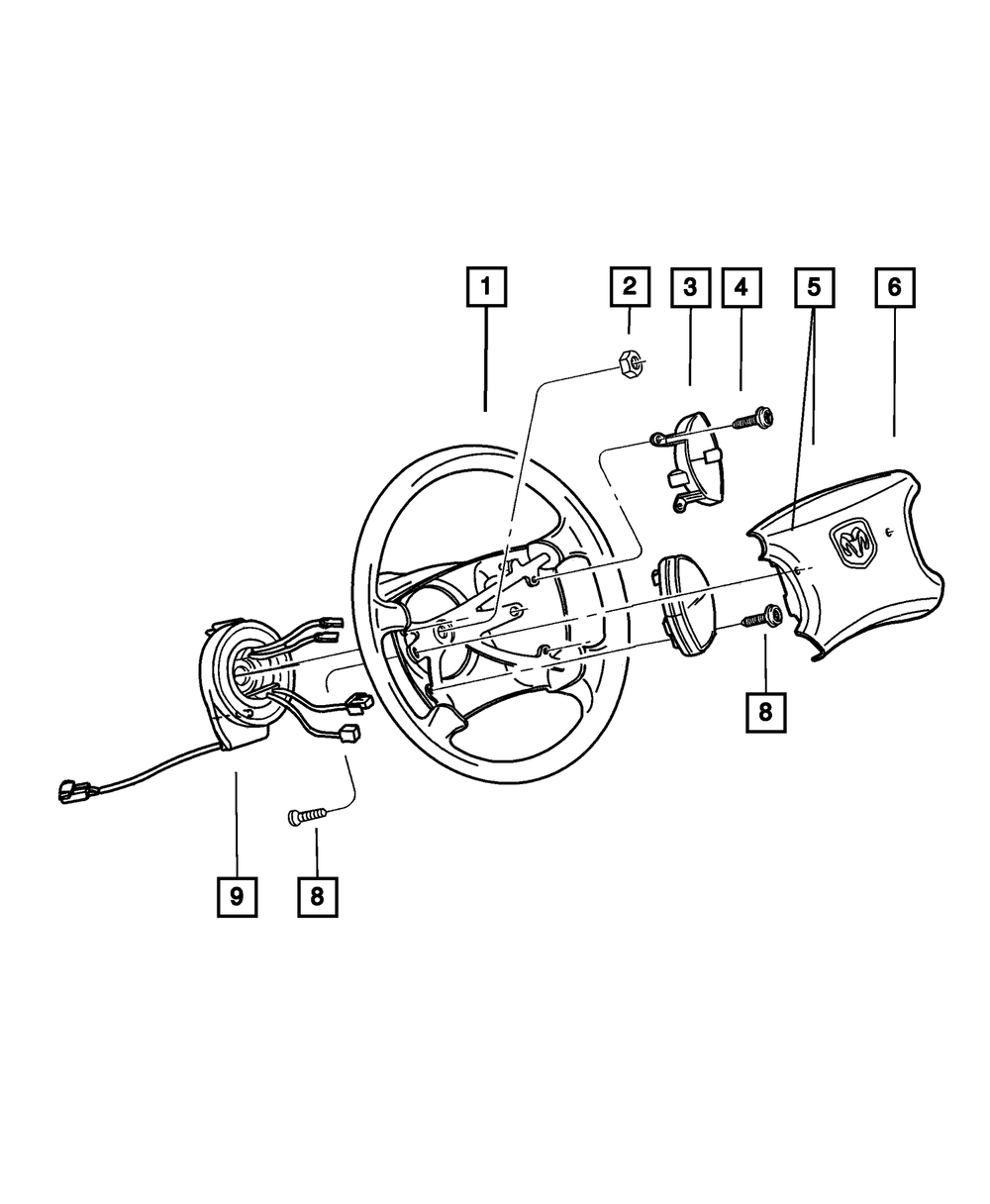 1
2
3
4
5
6
8
9
8