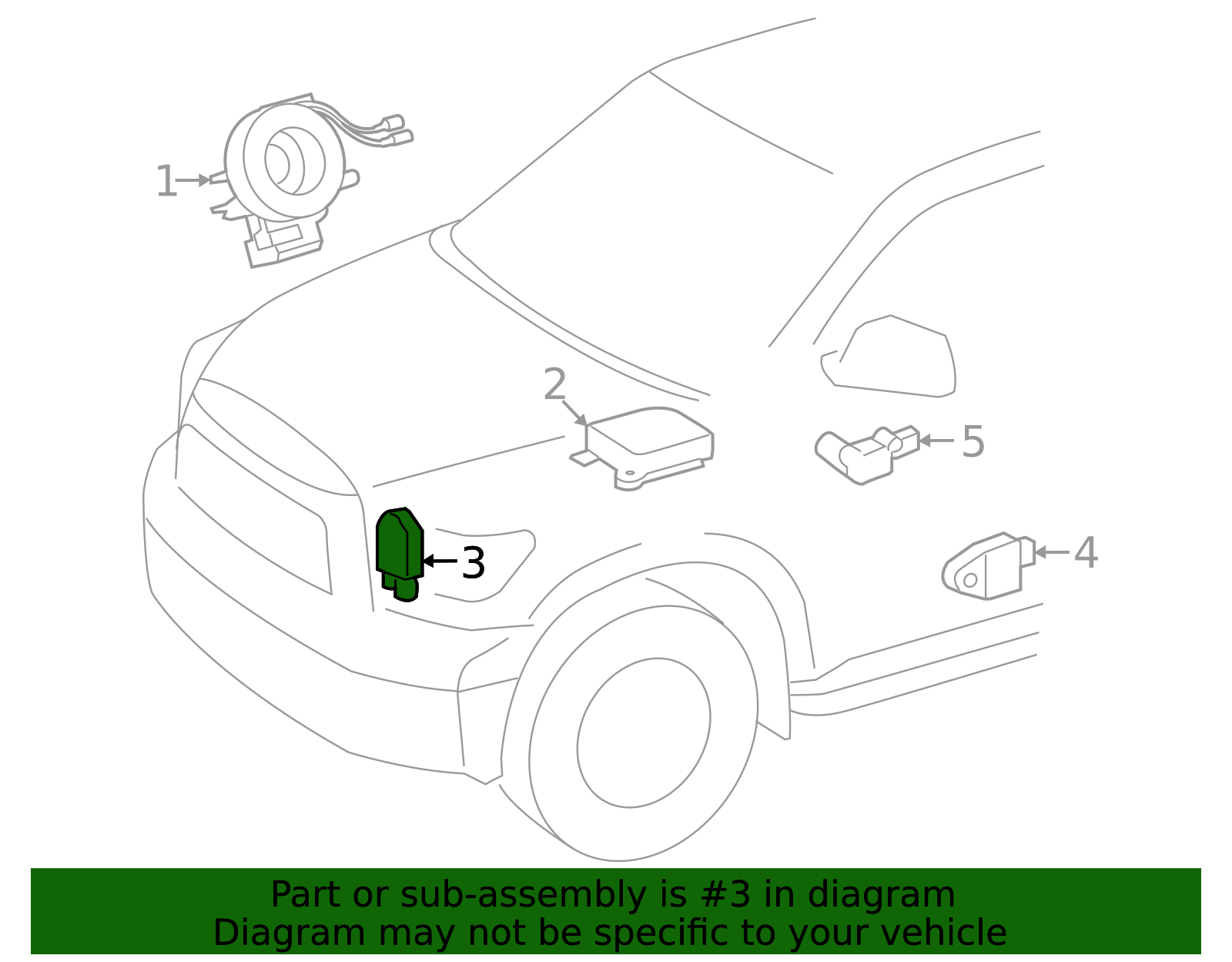 1

2

5

3

4

Part or sub-assembly is #3 in diagram
Diagram may not be specific to your vehicle