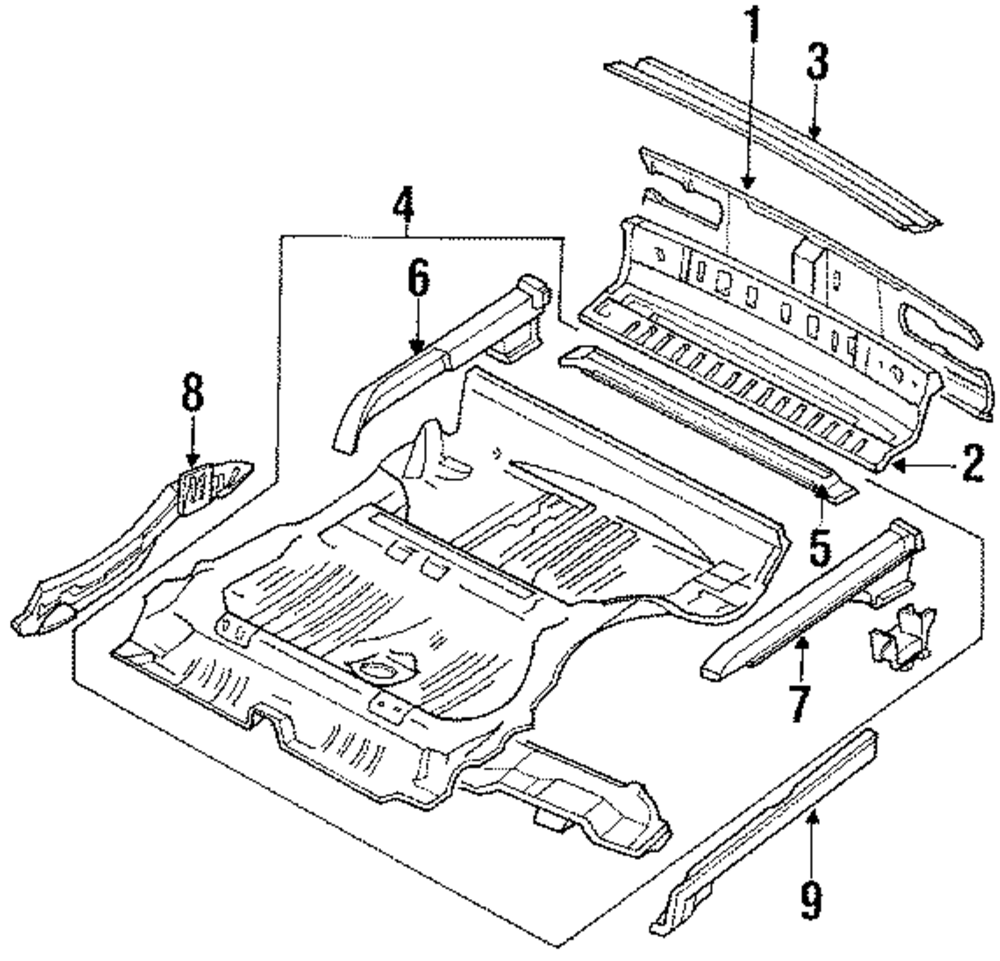 1
3
4
6
8
2
5
7
9