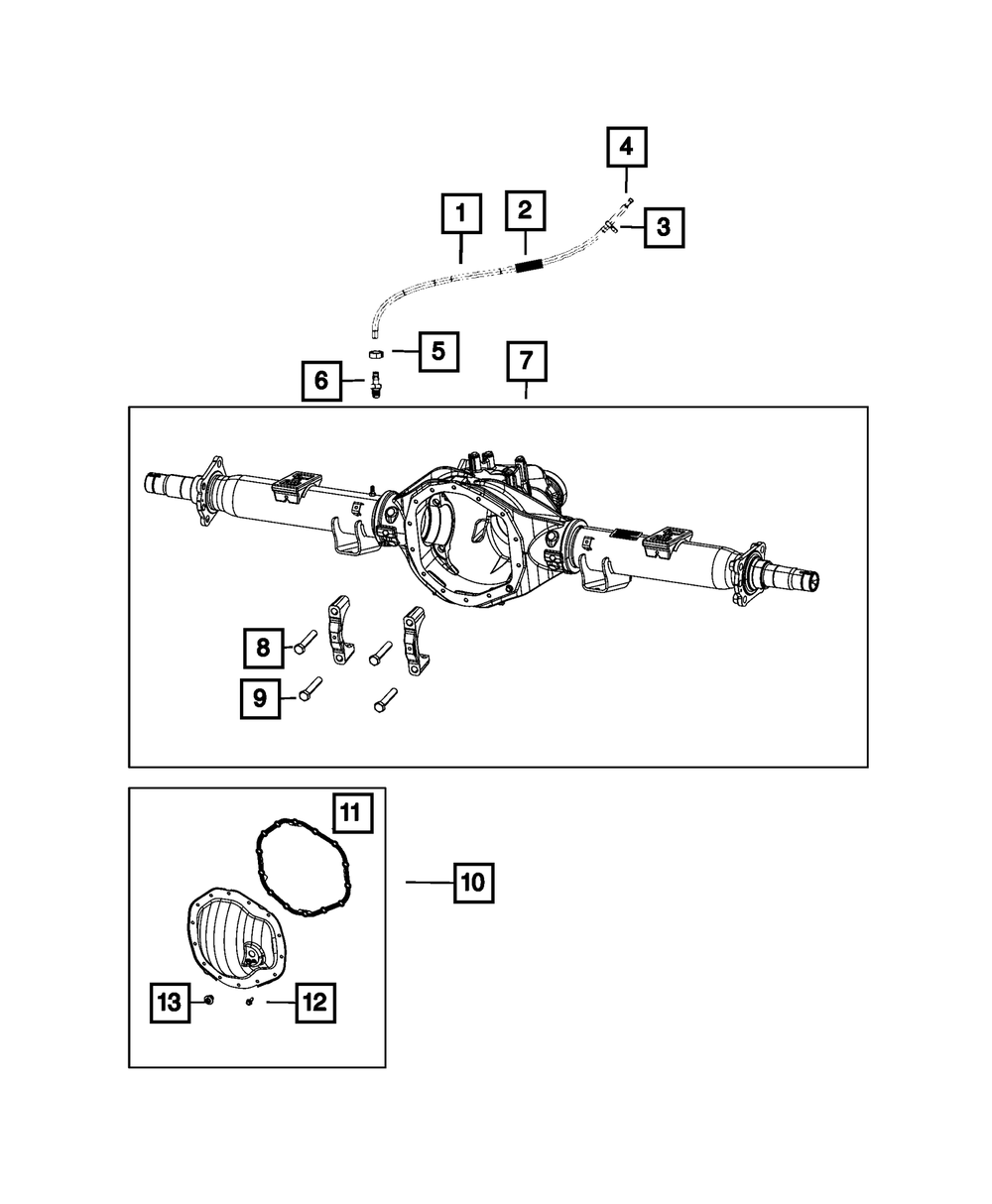 4
1
2
3
5
6
7
8
9
11
10
13
12