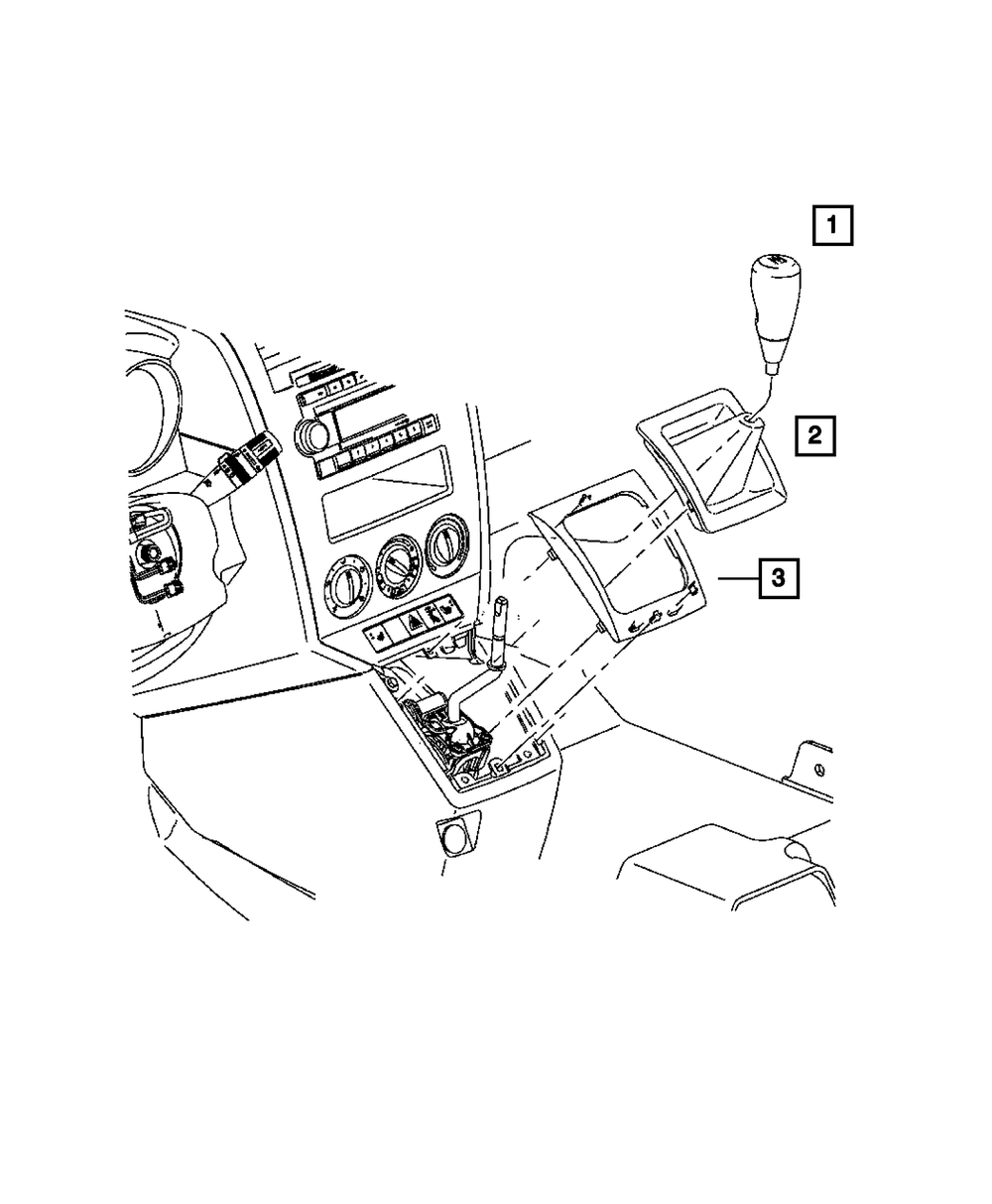 1

2

3