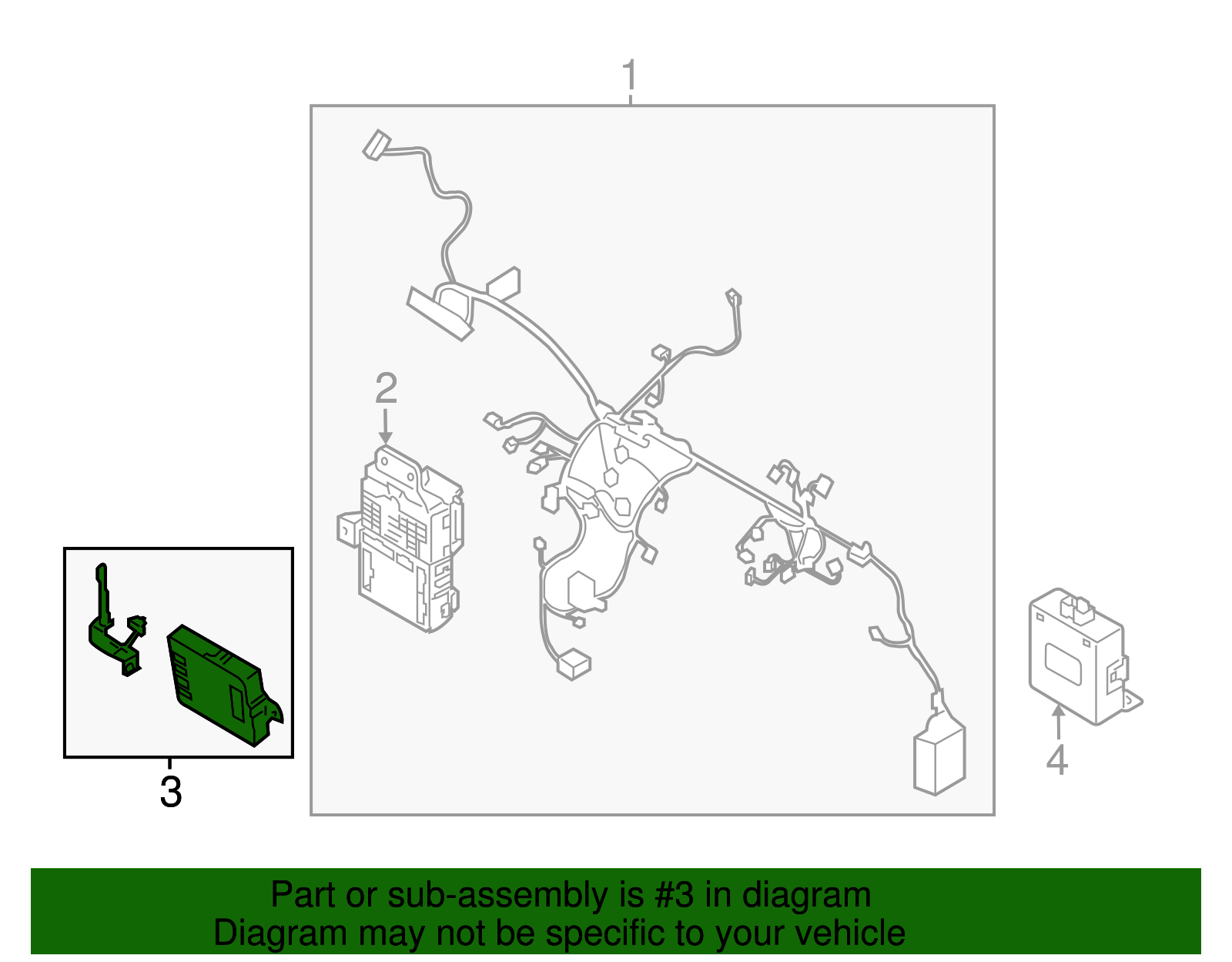 1

2

3

4

Part or sub-assembly is #3 in diagram
Diagram may not be specific to your vehicle