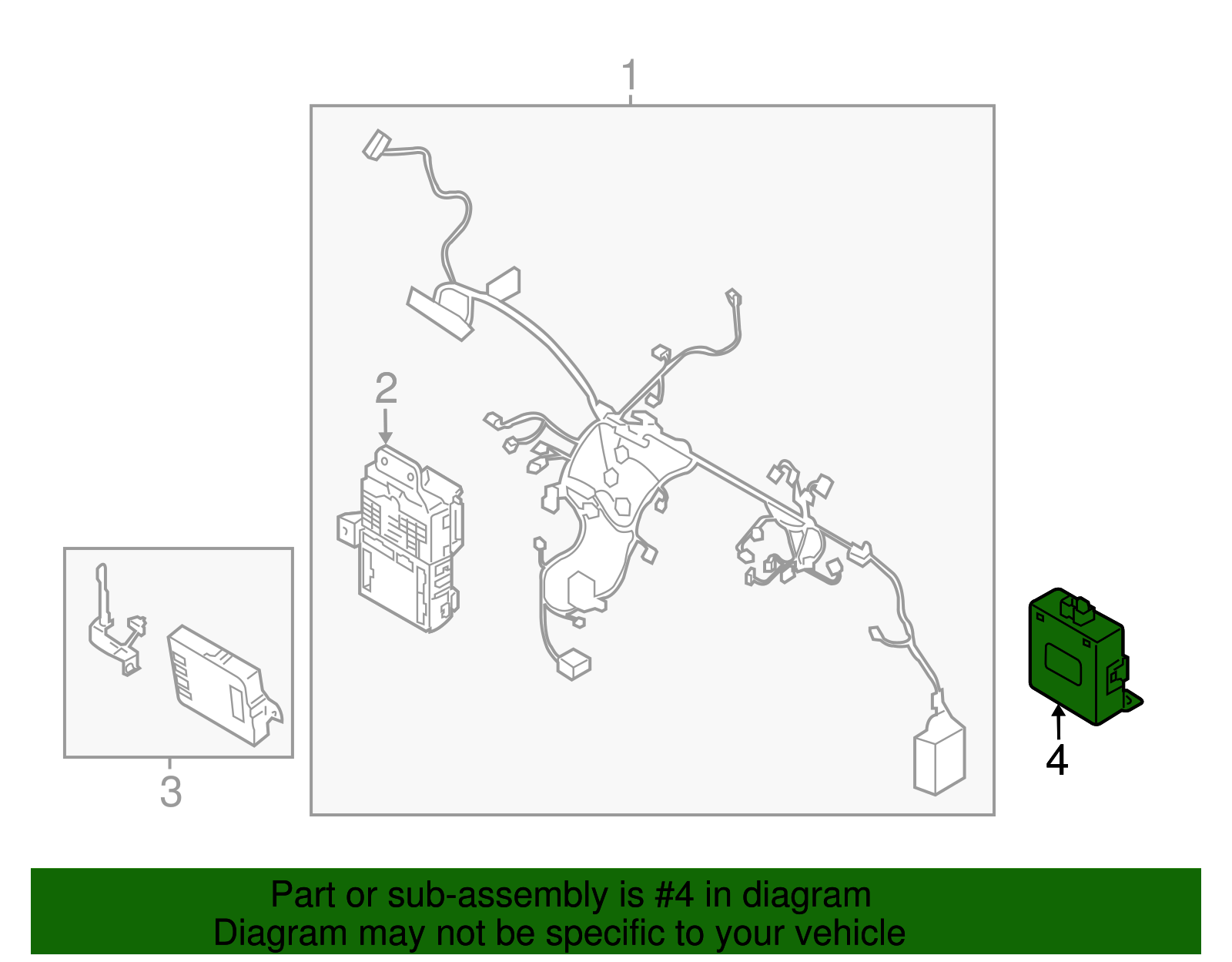 1

2

3

4

Part or sub-assembly is #4 in diagram
Diagram may not be specific to your vehicle