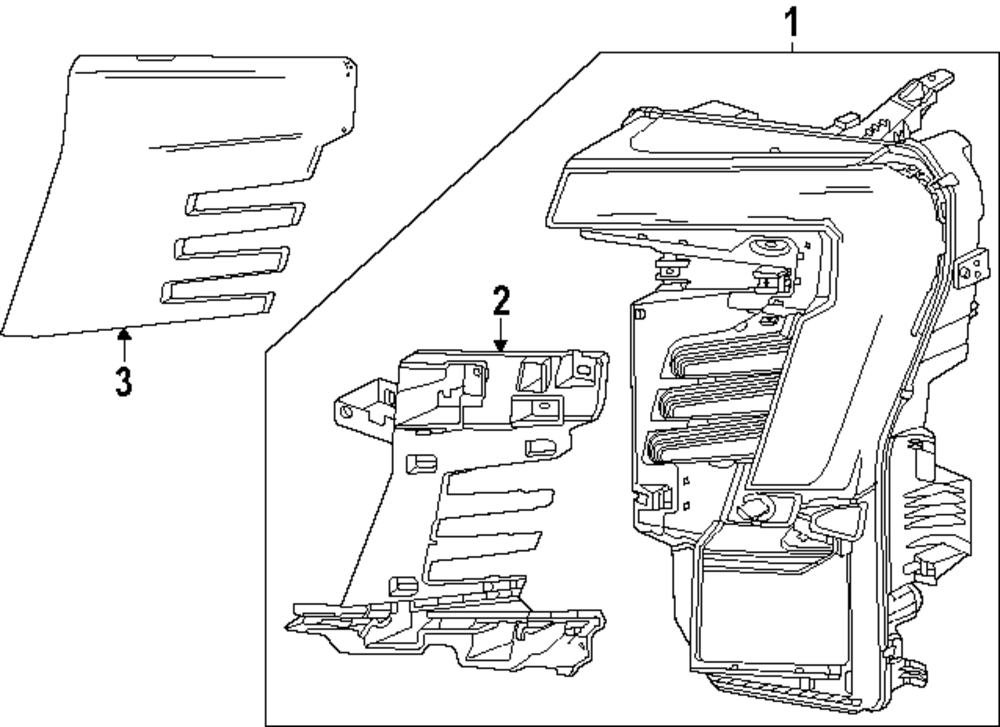 1
2
3