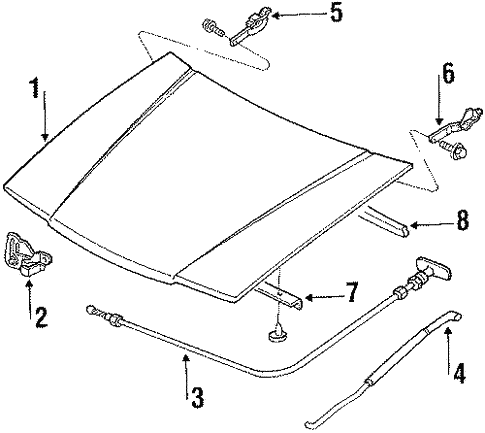 5
1
6
8
2
7
3
4