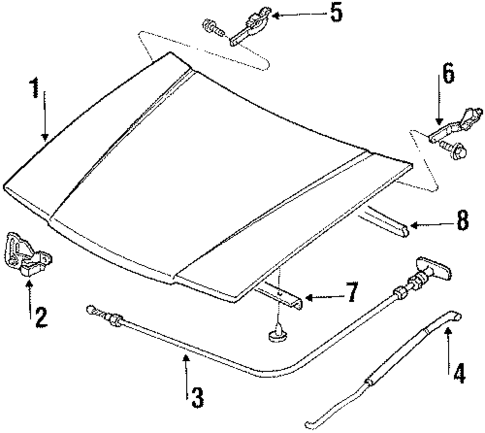 5
1
6
8
2
7
3
4