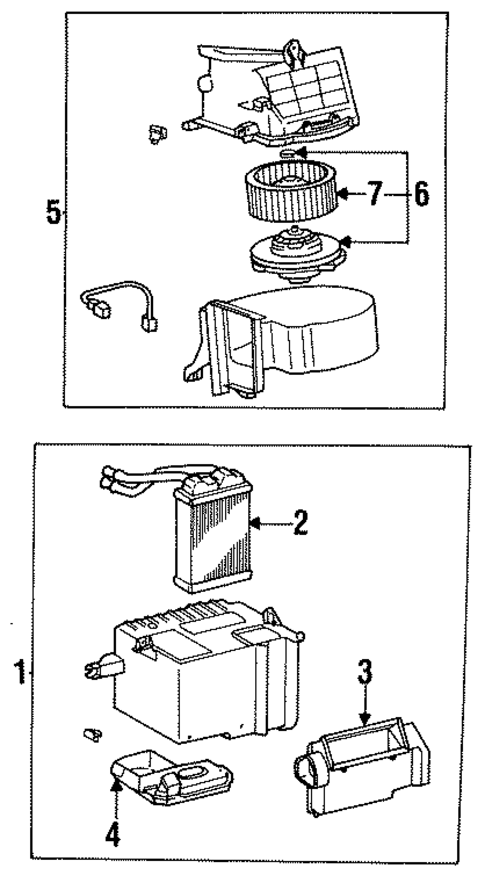 5
7
6
2
1
3
4