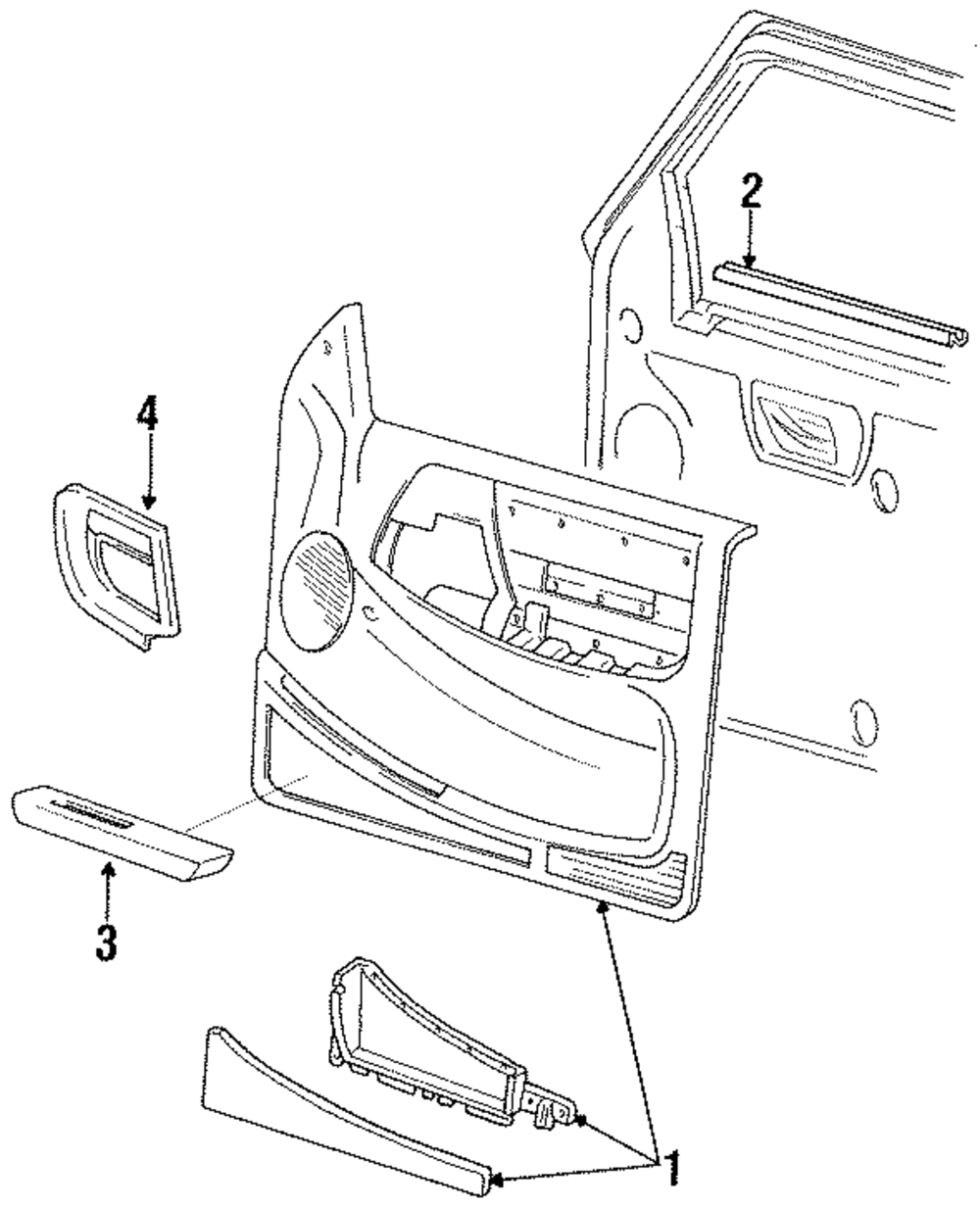 2
4
3
1