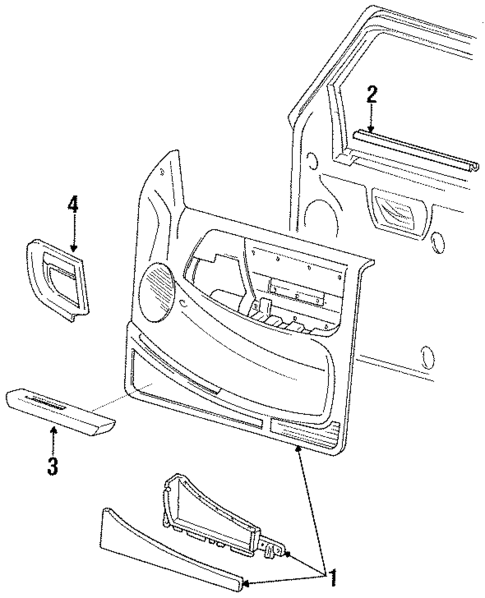 2
4
3
1