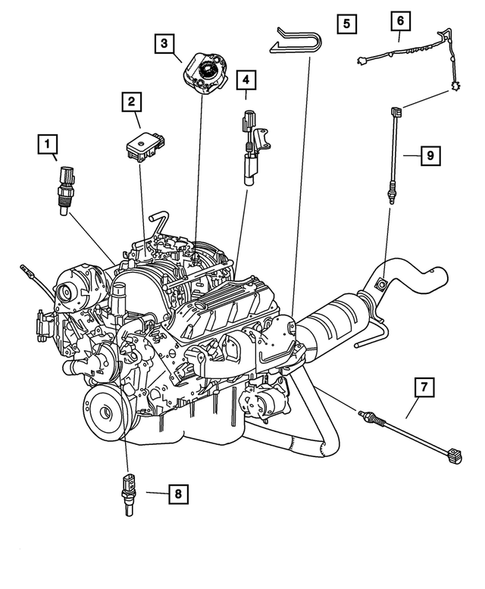 1
2
3
4
5
6
9
7
8