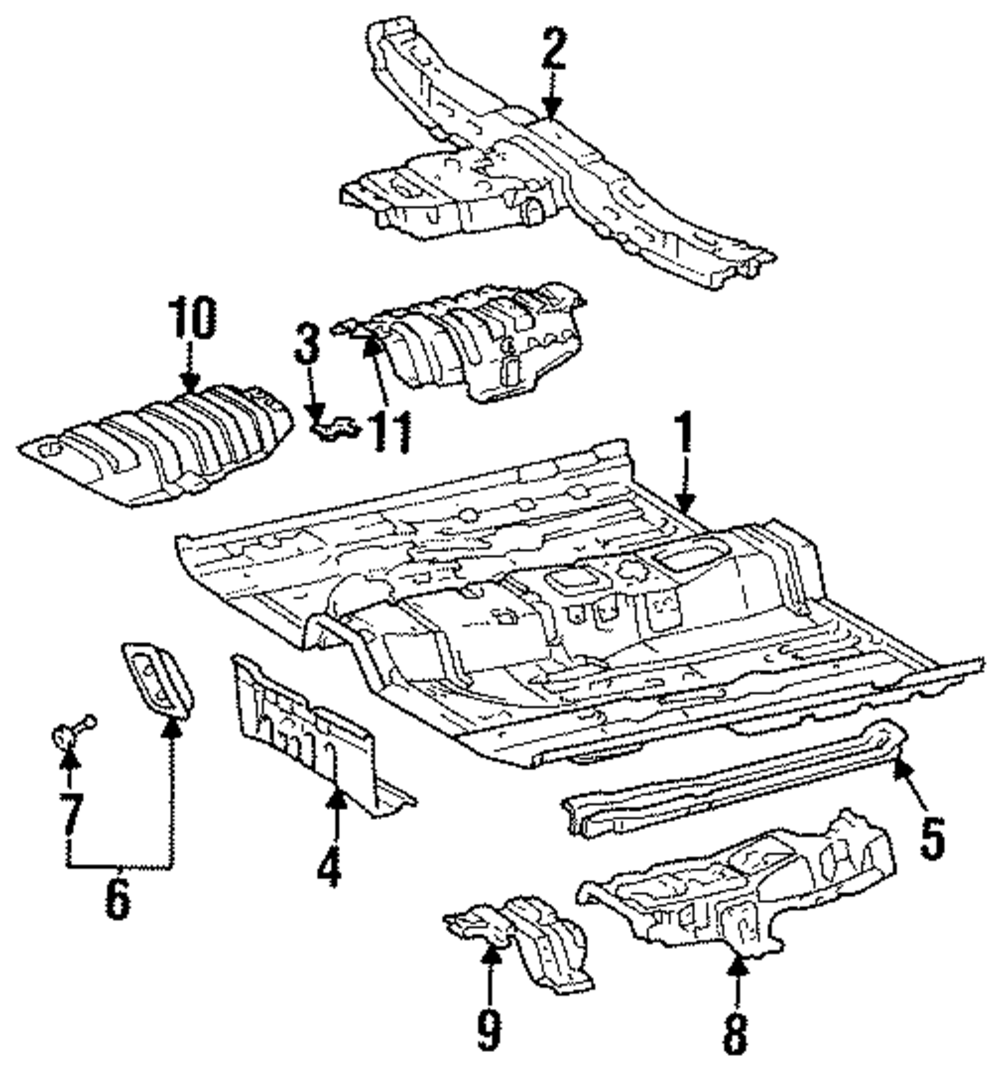 2
10
3
11
1
7
6
4
5
9
8