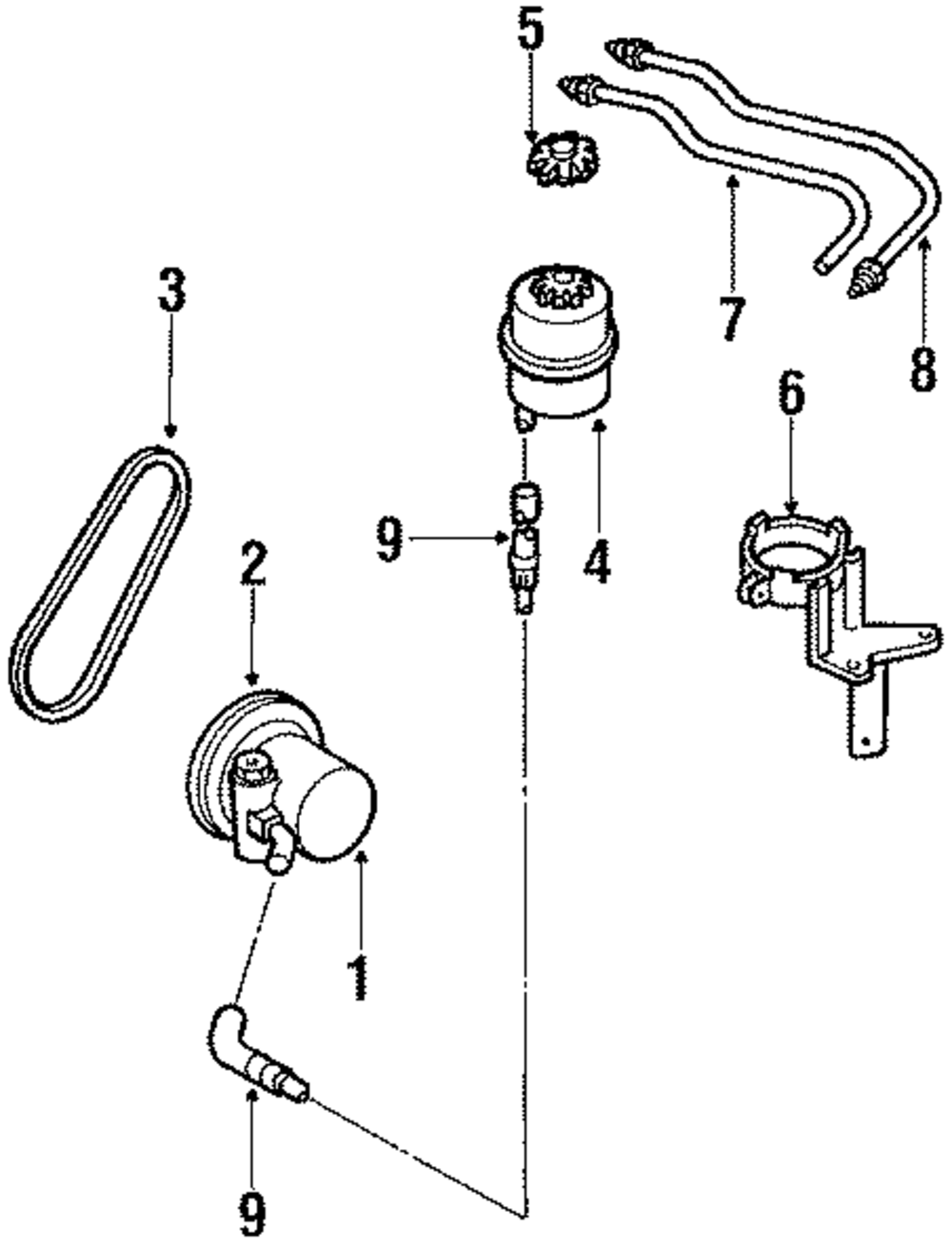 5
3
7
8
6
9
4
2
1
9