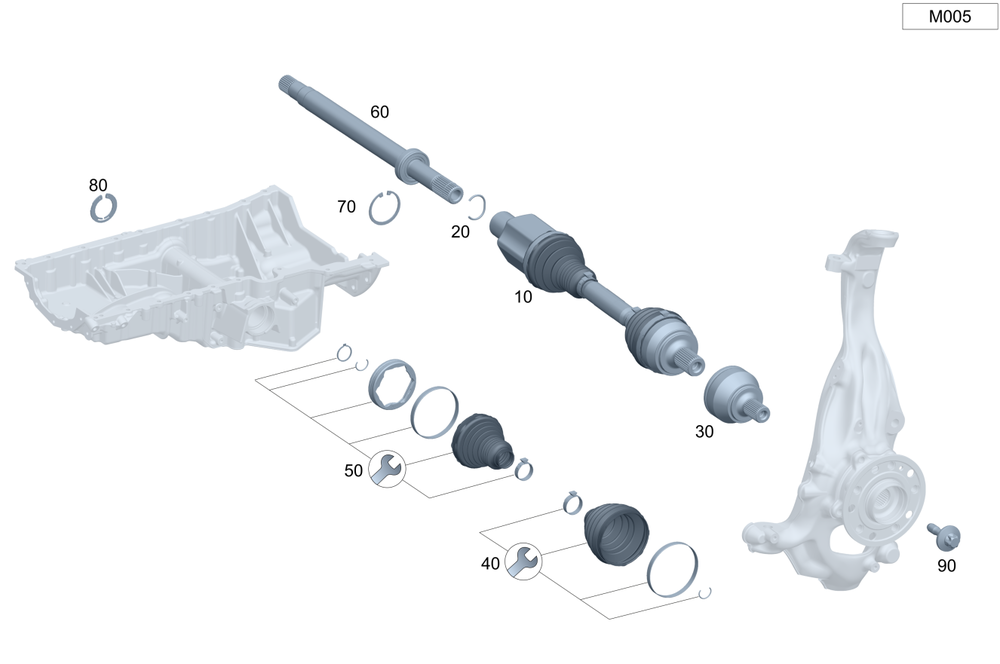 M005

60

80

70

20

10

30

50

40

90