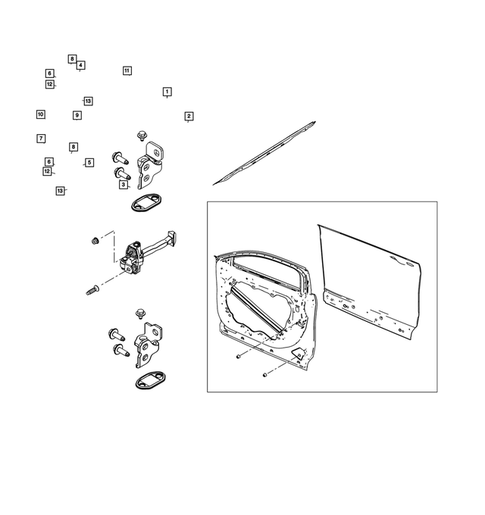 8
4
6
11
12
1
13
10
9
2
7
8
6
5
12
3
13