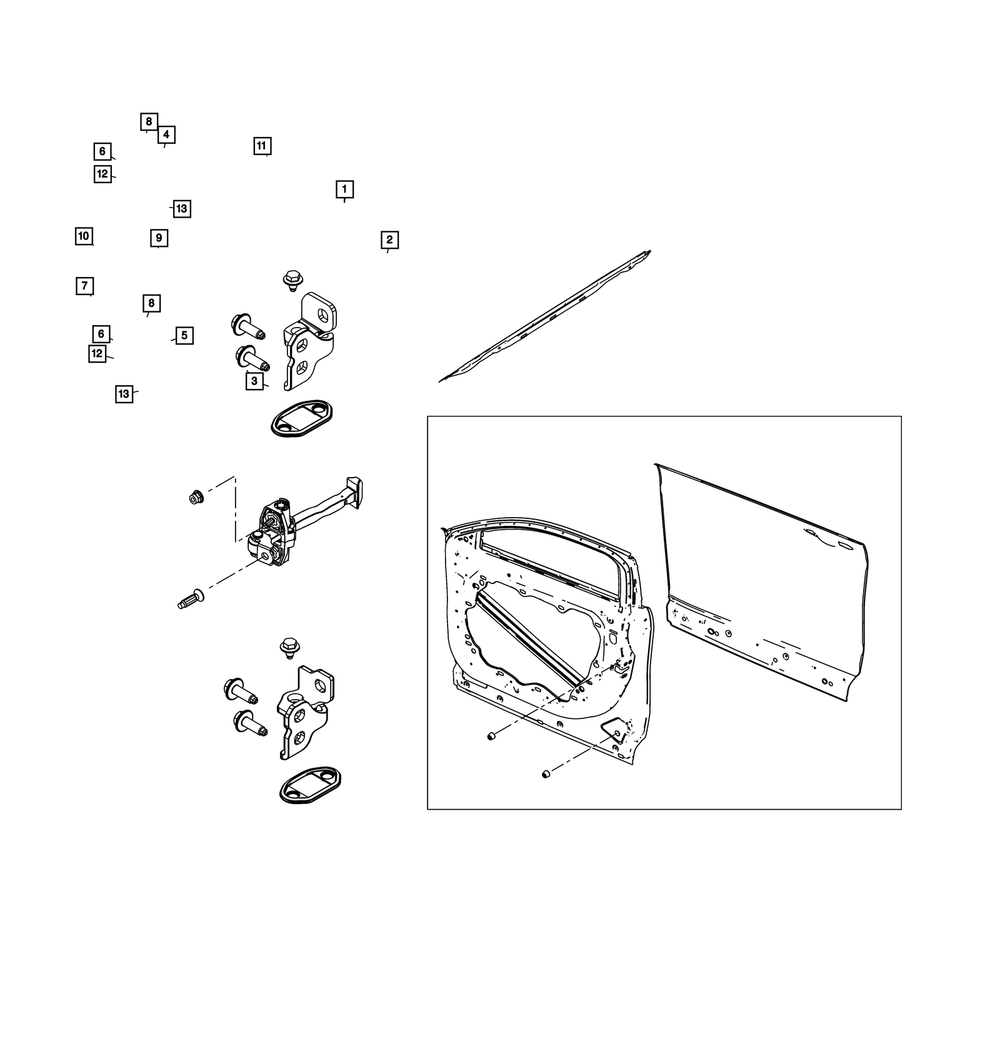 8
4
6
11
12
1
13
10
9
2
7
8
6
5
12
3
13