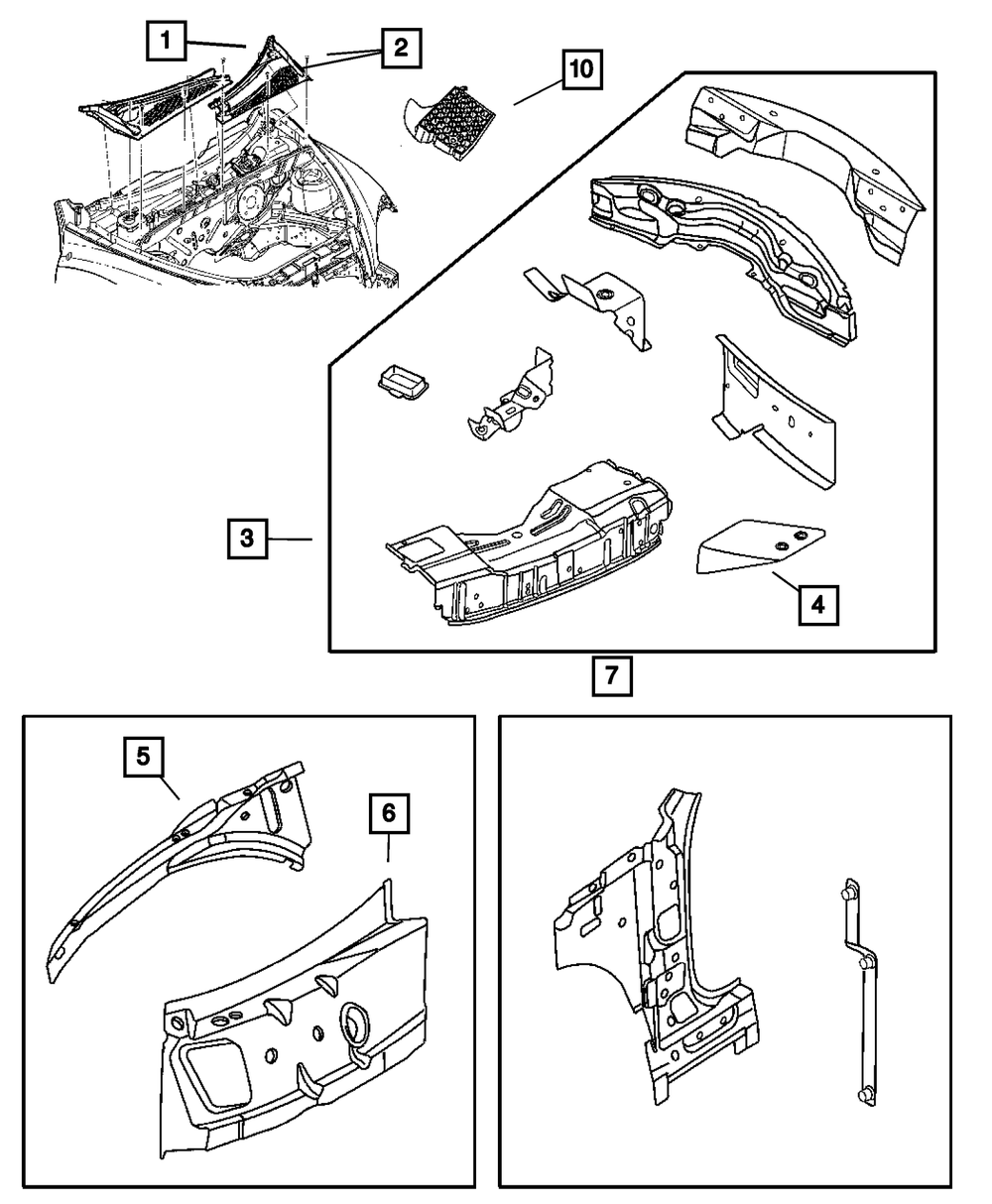 1
2
10
3
4
7
5
6