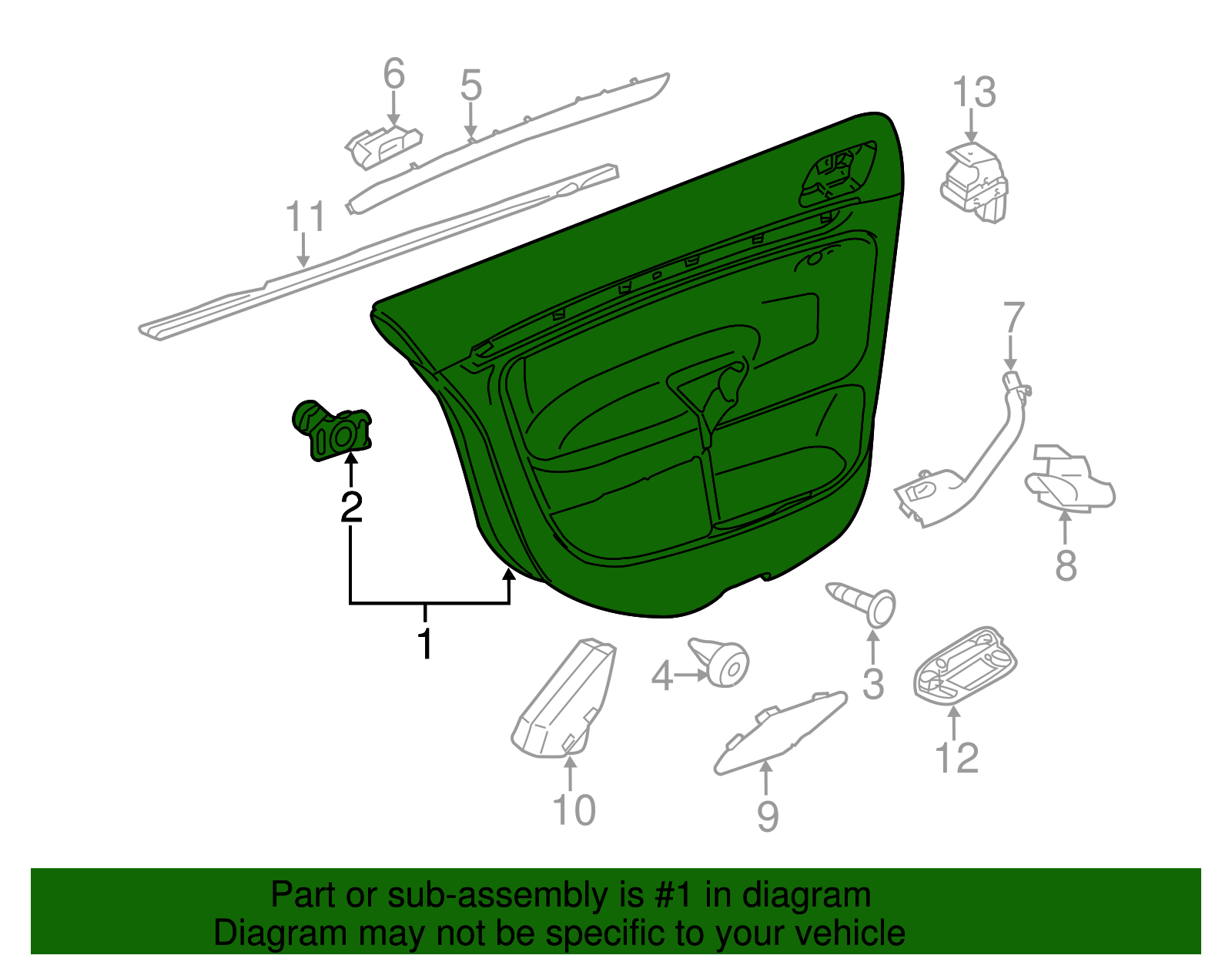 6
5
13
11
7
2
8
1
4
3
12
10
9

Part or sub-assembly is #1 in diagram
Diagram may not be specific to your vehicle