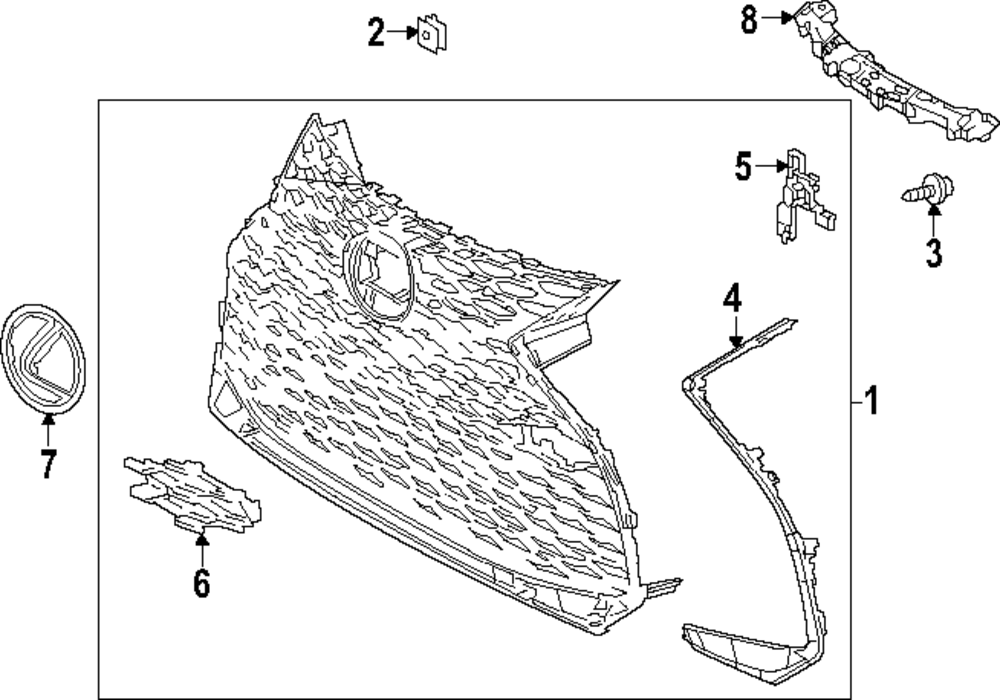 2
8
5
3
4
1
7
6