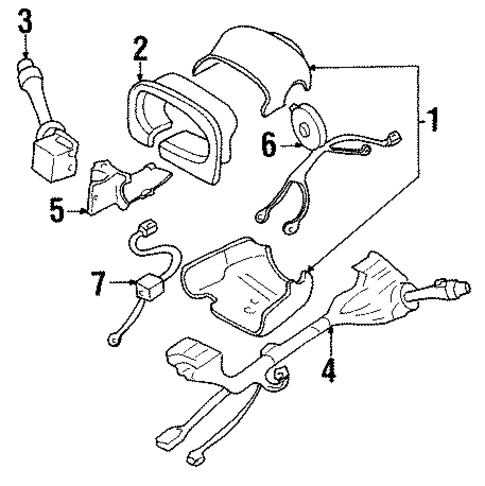 3
2
1
6
5
7
4