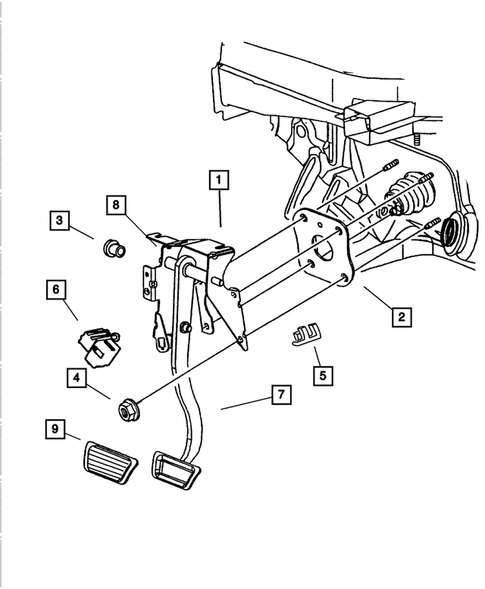 1
8
3
6
2
5
4
7
9