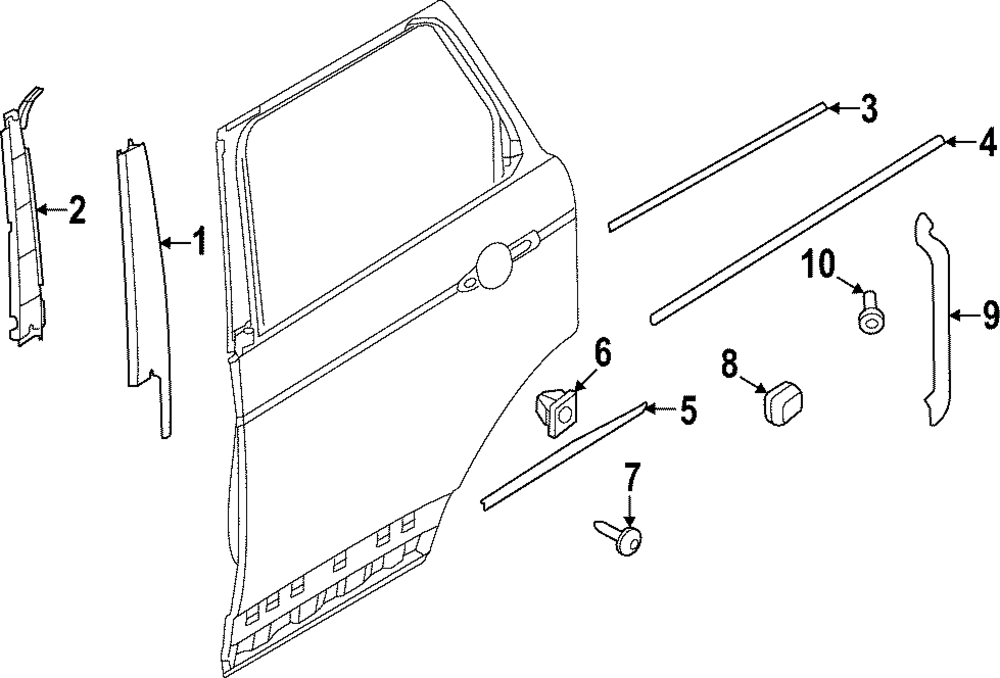 2
1
3
4
10
9
6
8
5
7