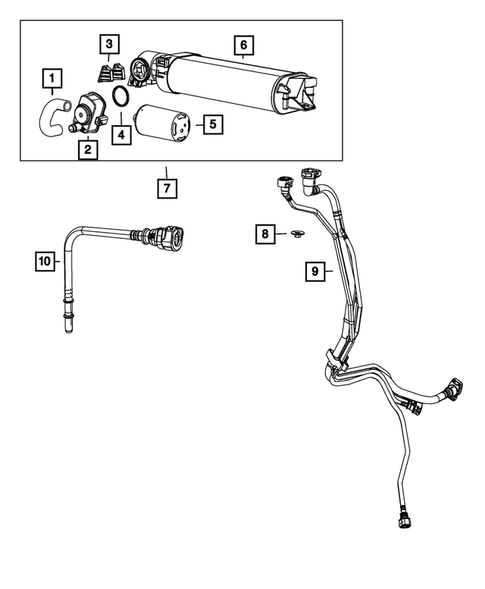 3
6
1
4
5
2
7
8
10
9