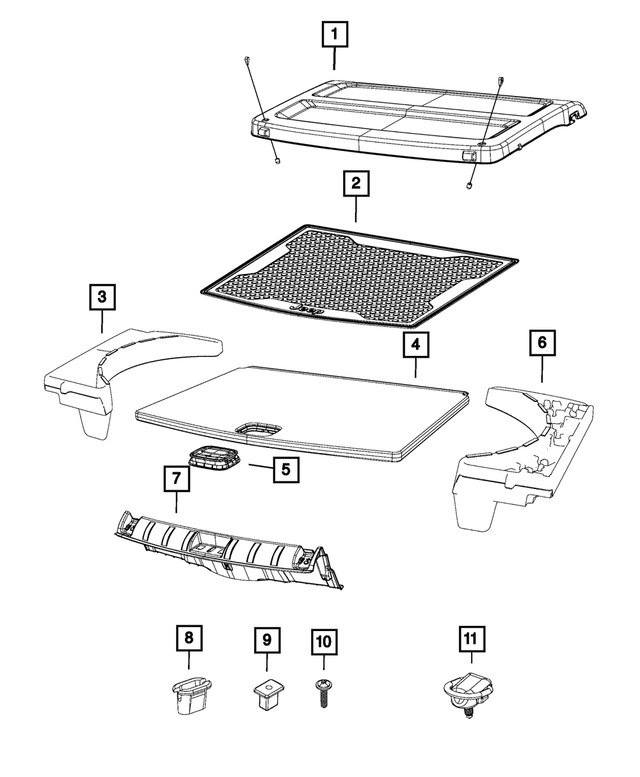 1
2
Jeep
3
4
6
5
7
8
9
10
11